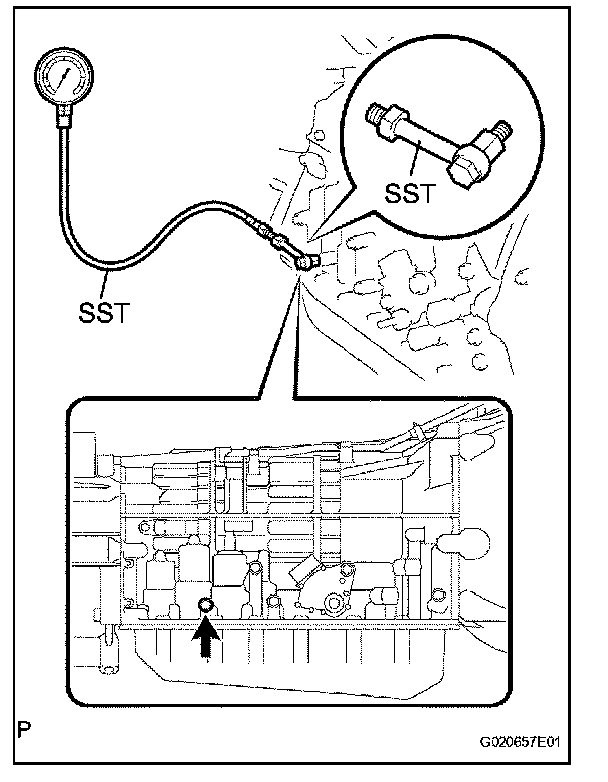 SST

SST

P

G020657E01