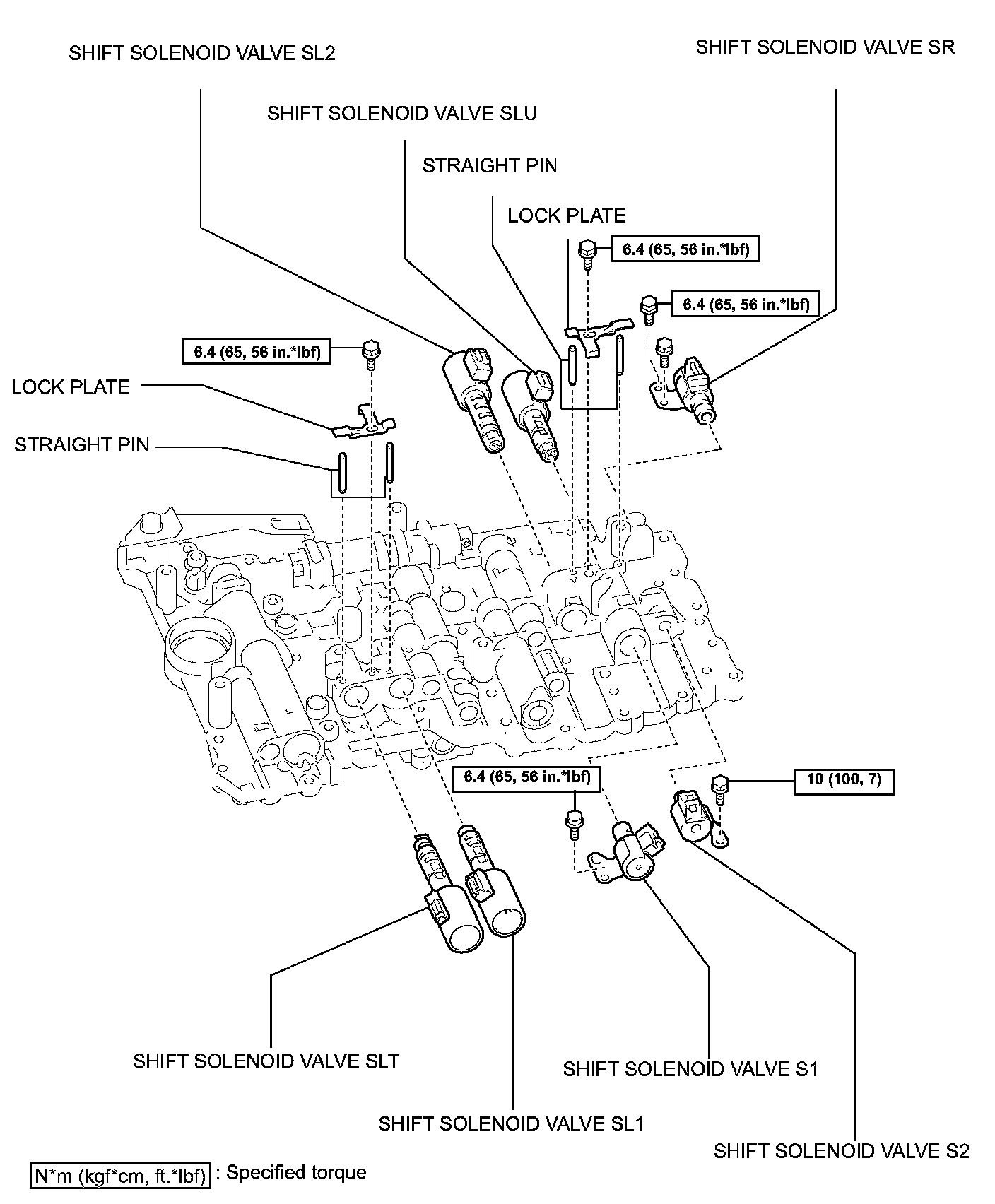 SHIFT SOLENOID VALVE SL2

SHIFT SOLENOID VALVE SR

SHIFT SOLENOID VALVE SLU

STRAIGHT PIN

LOCK PLATE

6.4 (65, 56 in.*lbf)

6.4 (65, 56 in.*lbf)

6.4 (65, 56 in.*lbf)

LOCK PLATE

STRAIGHT PIN

6.4 (65, 56 in.*lbf)

10 (100, 7)

SHIFT SOLENOID VALVE SLT

SHIFT SOLENOID VALVE S1

SHIFT SOLENOID VALVE SL1

SHIFT SOLENOID VALVE S2

N*m (kgf*cm, ft.*lbf) : Specified torque