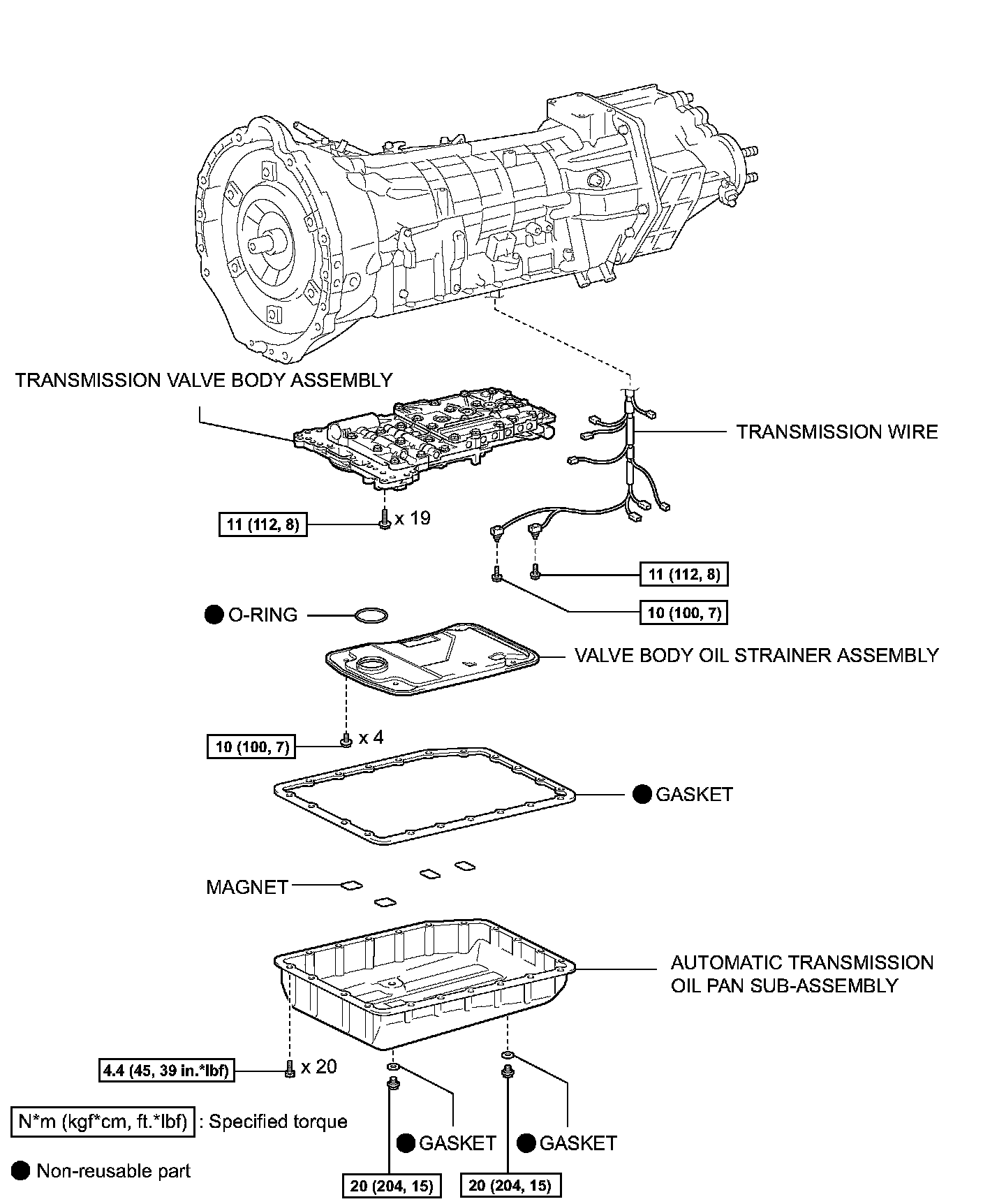 TRANSMISSION VALVE BODY ASSEMBLY

TRANSMISSION WIRE

11 (112, 8) x 19

11 (112, 8)

10 (100, 7)

● O-RING

VALVE BODY OIL STRAINER ASSEMBLY

10 (100, 7) x 4

● GASKET

MAGNET

AUTOMATIC TRANSMISSION OIL PAN SUB-ASSEMBLY

4.4 (45, 39 in.*lbf) x 20

N*m (kgf*cm, ft.*lbf) : Specified torque

● GASKET ● GASKET

● Non-reusable part

20 (204, 15) 20 (204, 15)