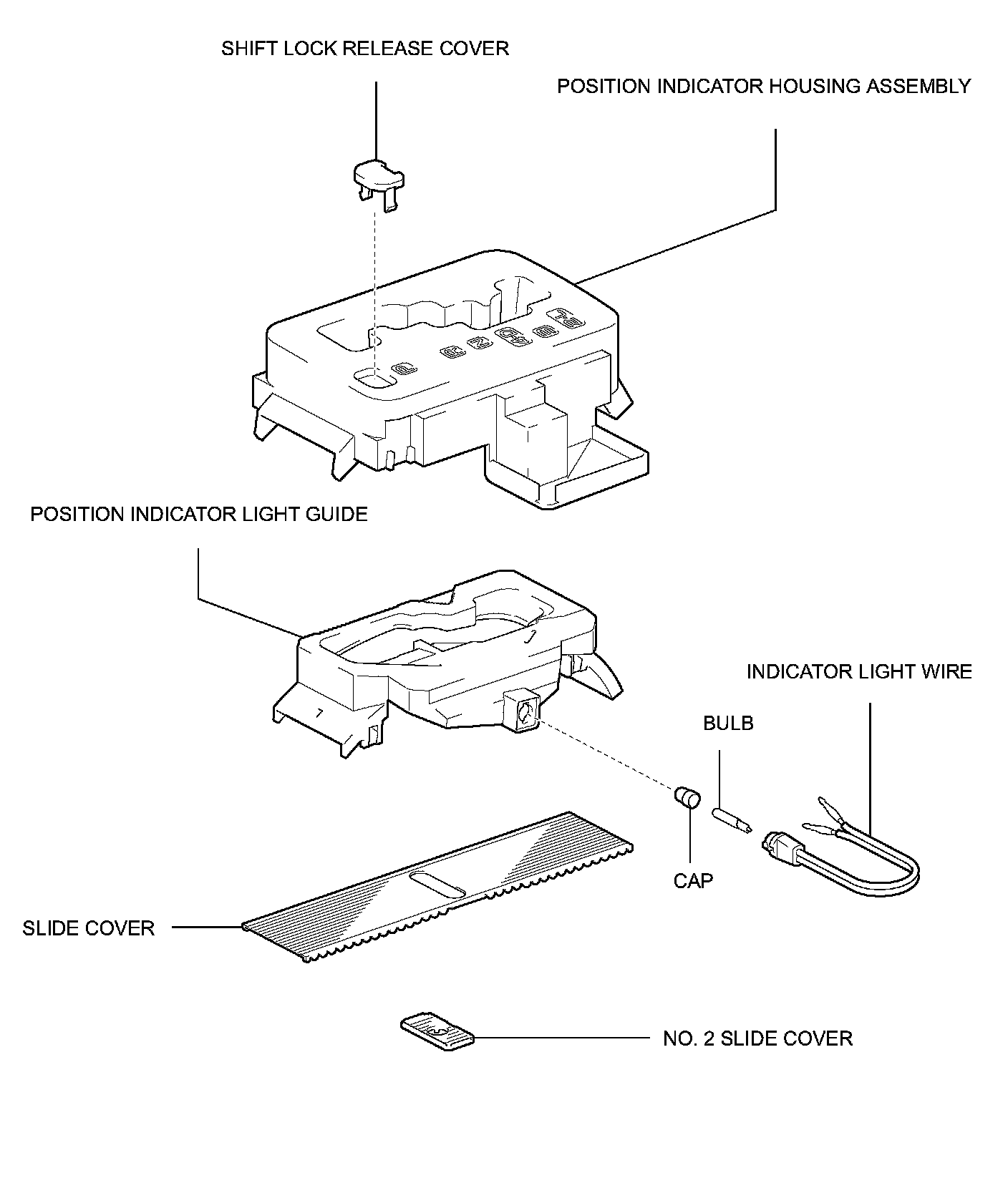 SHIFT LOCK RELEASE COVER

POSITION INDICATOR HOUSING ASSEMBLY

POSITION INDICATOR LIGHT GUIDE

INDICATOR LIGHT WIRE

BULB

CAP

SLIDE COVER

NO. 2 SLIDE COVER