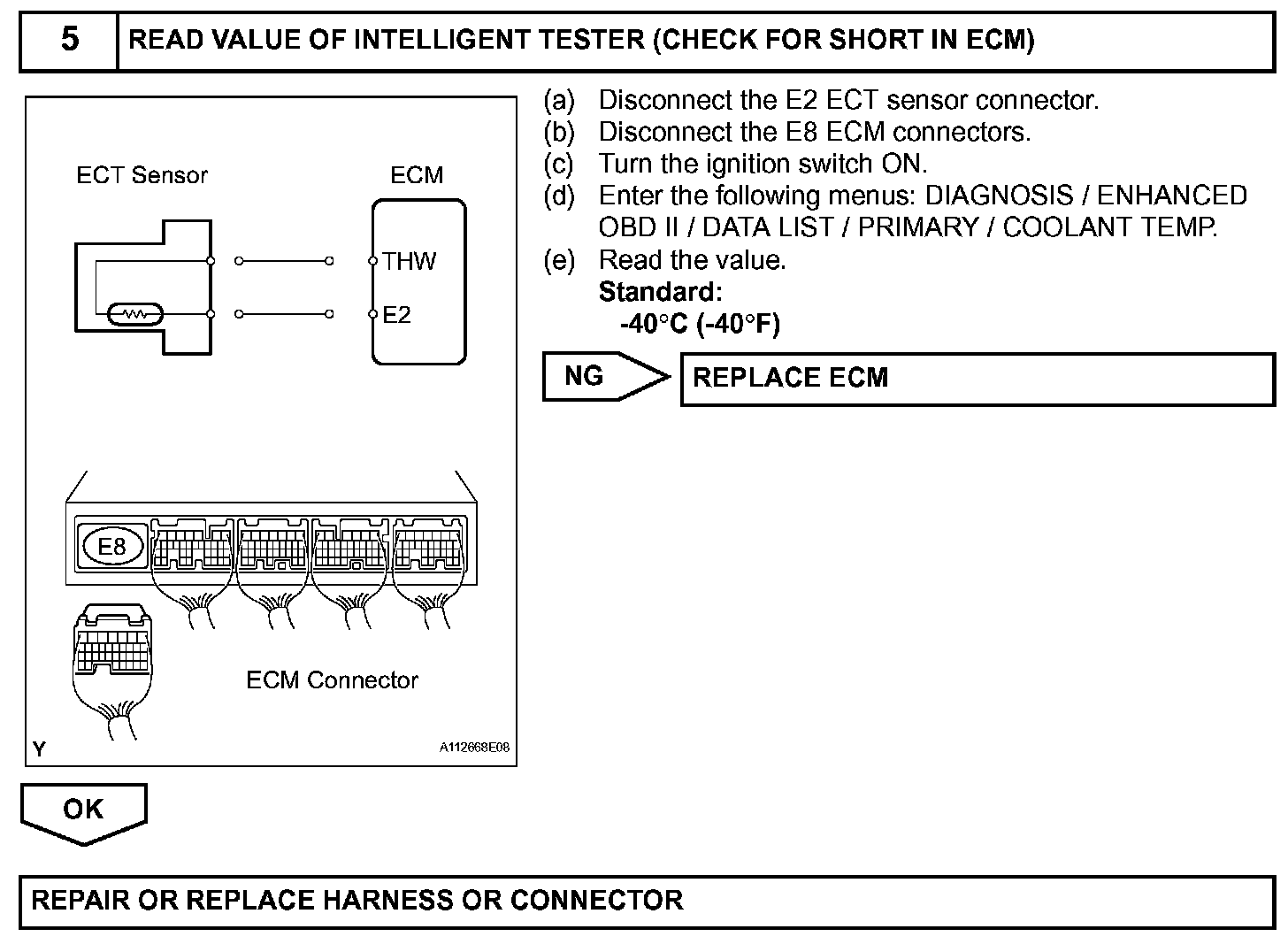 5 READ VALUE OF INTELLIGENT TESTER (CHECK FOR SHORT IN ECM)

ECT Sensor

ECM

THW

E2

E8

ECM Connector

Y

A112668E08

(a) Disconnect the E2 ECT sensor connector.
(b) Disconnect the E8 ECM connectors.
(c) Turn the ignition switch ON.
(d) Enter the following menus: DIAGNOSIS / ENHANCED OBD II / DATA LIST / PRIMARY / COOLANT TEMP.
(e) Read the value.
Standard:
-40°C (-40°F)

NG

REPLACE ECM

OK

REPAIR OR REPLACE HARNESS OR CONNECTOR