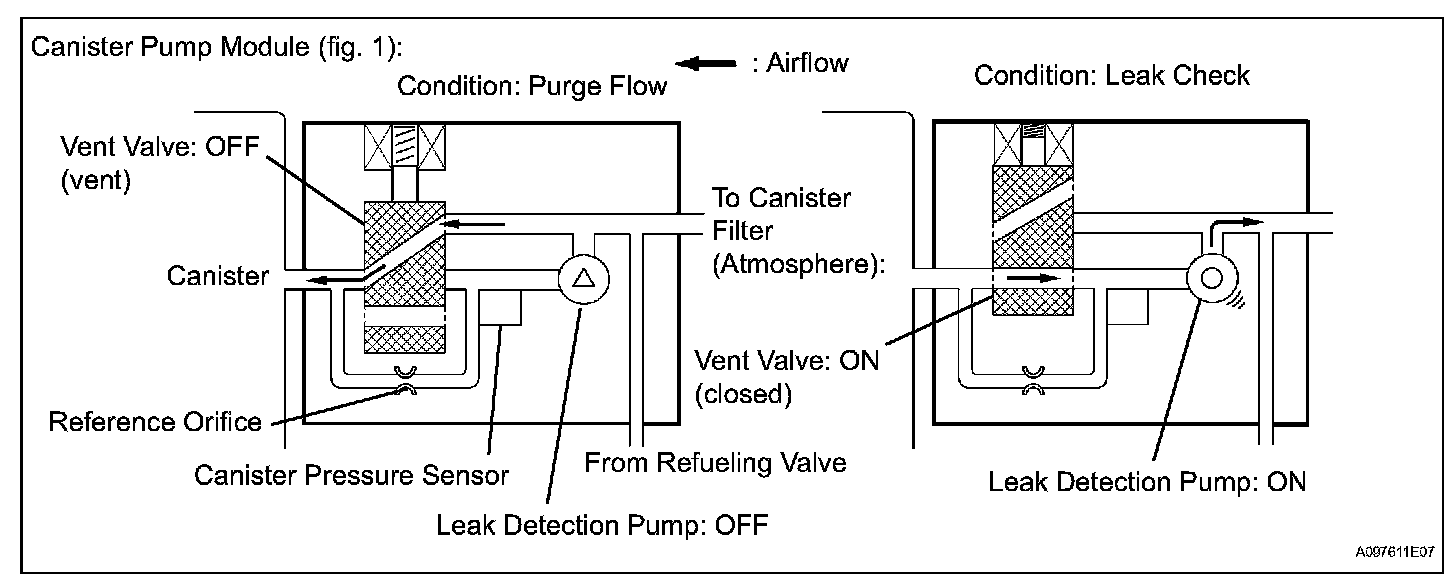 Canister Pump Module (fig. 1):

: Airflow

Condition: Purge Flow

Condition: Leak Check

Vent Valve: OFF (vent)

To Canister Filter (Atmosphere):

Canister

Vent Valve: ON (closed)

Reference Orifice

Canister Pressure Sensor

From Refueling Valve

Leak Detection Pump: OFF

Leak Detection Pump: ON

A097611E07