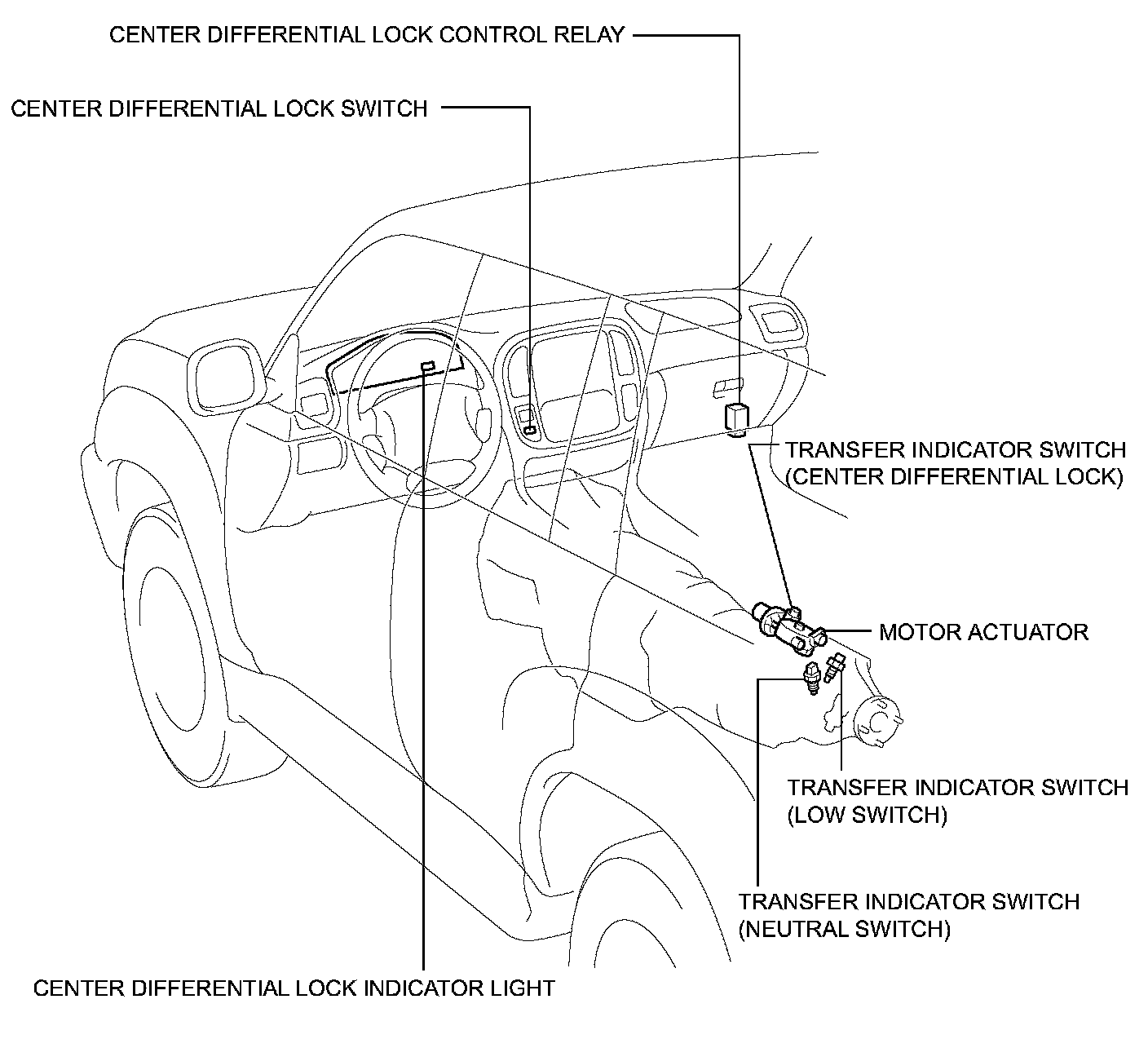 CENTER DIFFERENTIAL LOCK CONTROL RELAY

CENTER DIFFERENTIAL LOCK SWITCH

TRANSFER INDICATOR SWITCH (CENTER DIFFERENTIAL LOCK)

MOTOR ACTUATOR

TRANSFER INDICATOR SWITCH (LOW SWITCH)

TRANSFER INDICATOR SWITCH (NEUTRAL SWITCH)

CENTER DIFFERENTIAL LOCK INDICATOR LIGHT