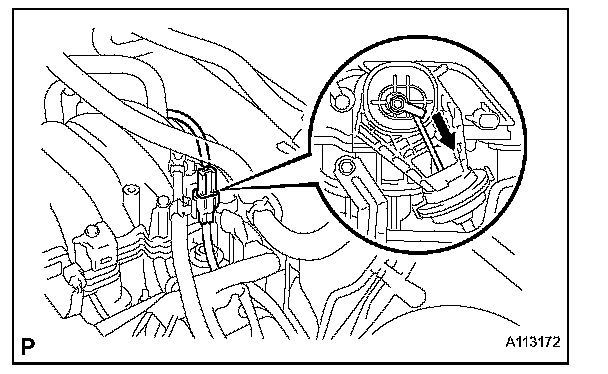 P

A113172