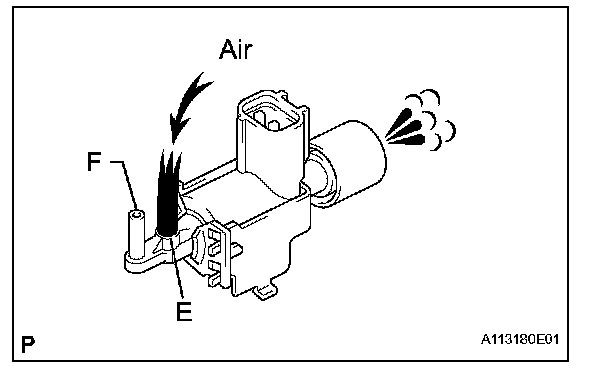 Air

F

E

P

A113180E01