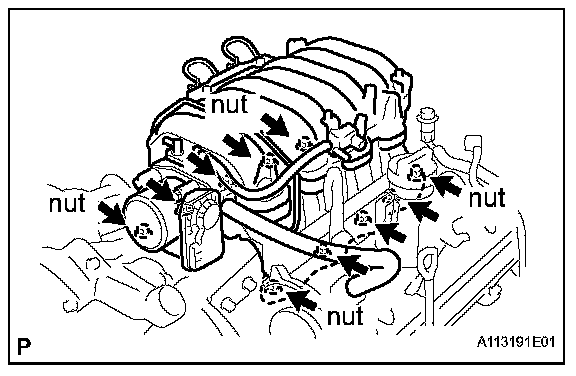 nut

nut

nut

nut

P

A113191E01