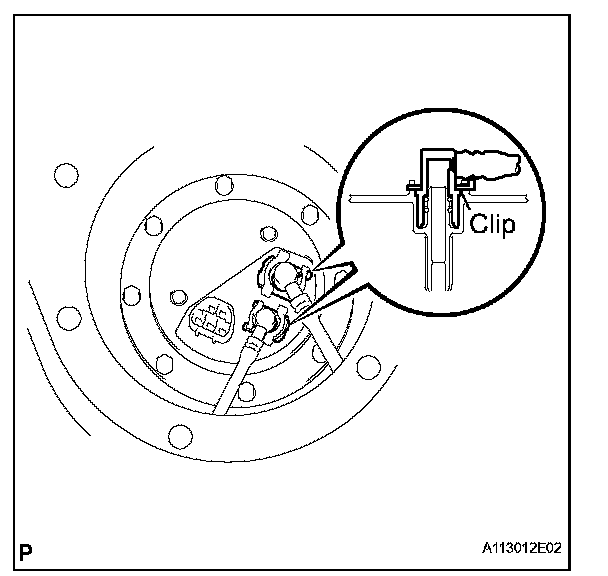 Clip

P

A113012E02