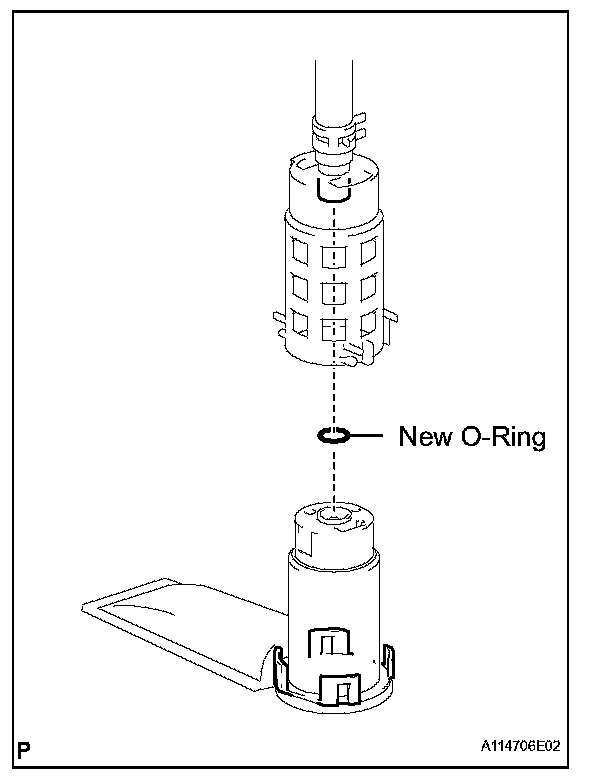 New O-Ring

P

A114706E02