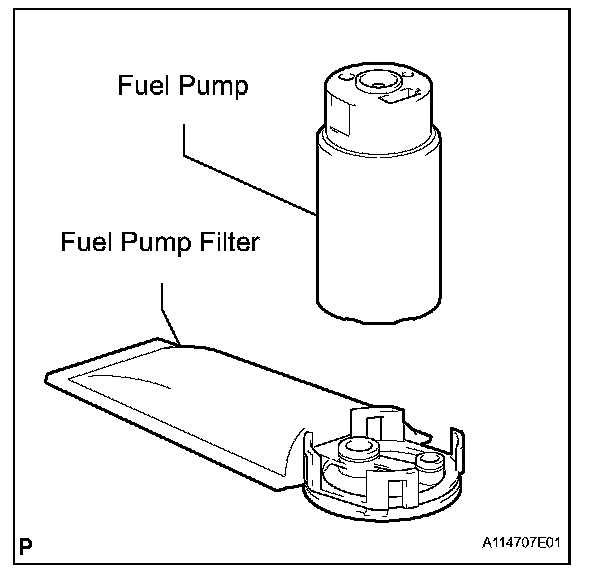 Fuel Pump

Fuel Pump Filter

P

A114707E01