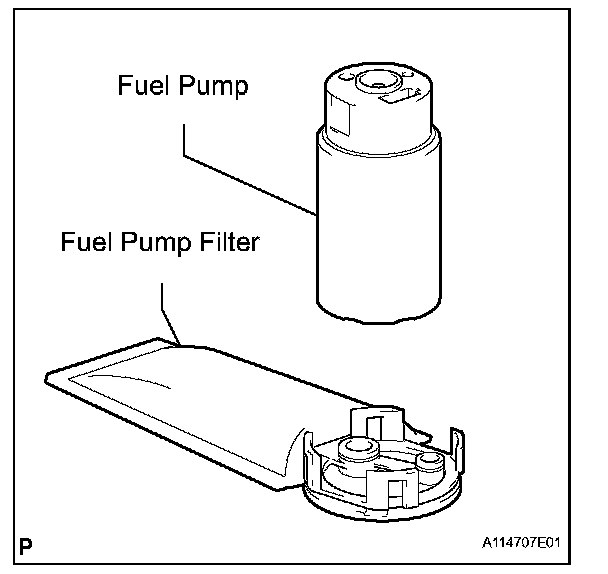 Fuel Pump

Fuel Pump Filter

P

A114707E01