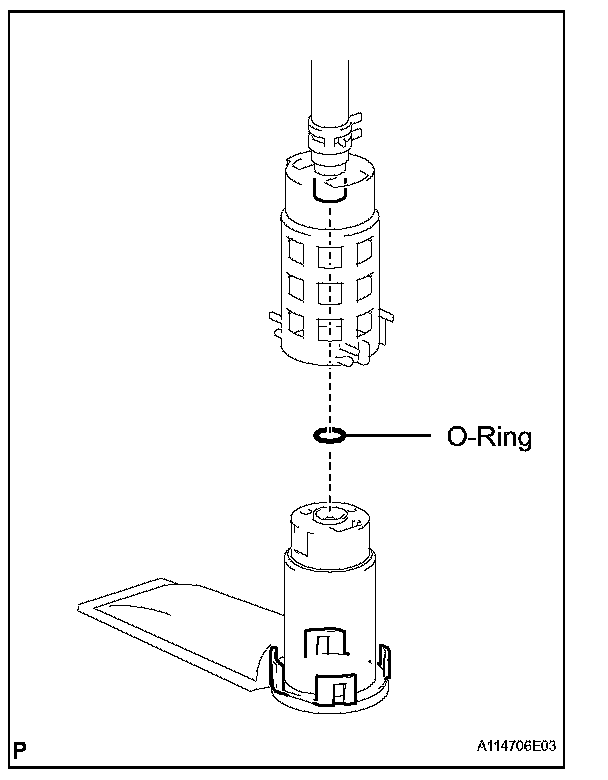 O-Ring

P

A114706E03