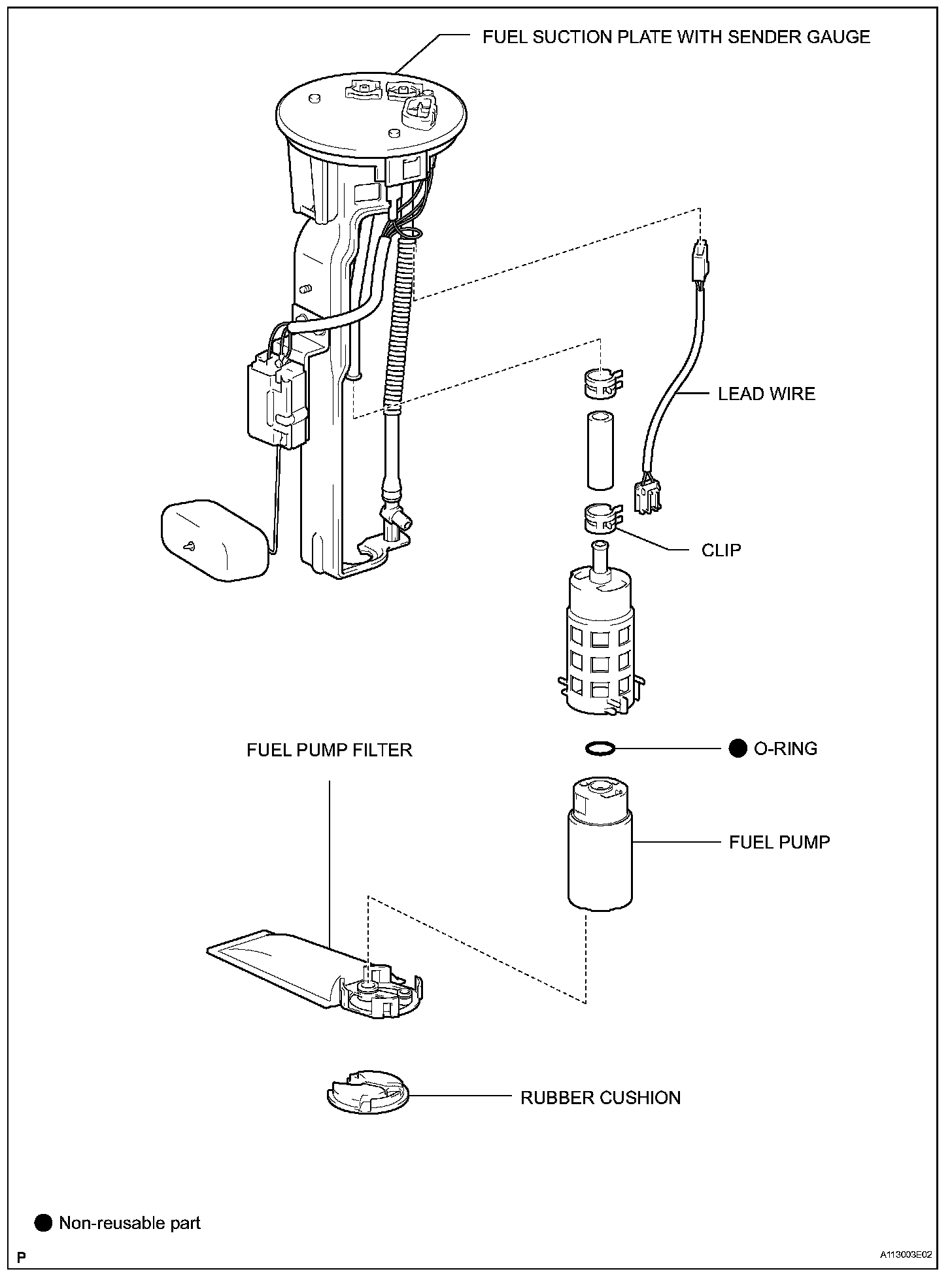 FUEL SUCTION PLATE WITH SENDER GAUGE

LEAD WIRE

CLIP

FUEL PUMP FILTER

● O-RING

FUEL PUMP

RUBBER CUSHION

● Non-reusable part

P

A113003E02