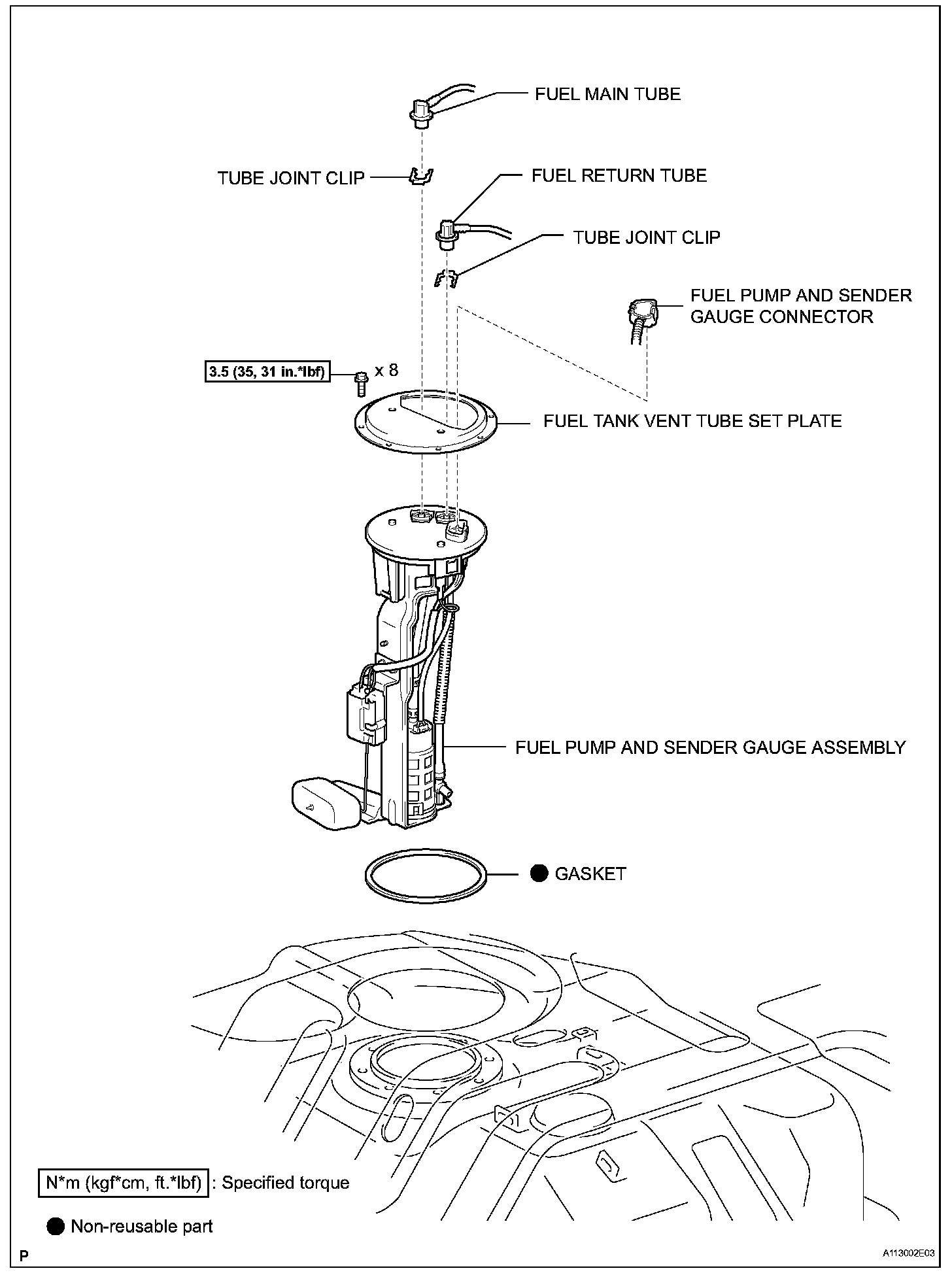 FUEL MAIN TUBE

TUBE JOINT CLIP

FUEL RETURN TUBE

TUBE JOINT CLIP

FUEL PUMP AND SENDER GAUGE CONNECTOR

3.5 (35, 31 in.*lbf)

x 8

FUEL TANK VENT TUBE SET PLATE

FUEL PUMP AND SENDER GAUGE ASSEMBLY

● GASKET

N*m (kgf*cm, ft.*lbf) : Specified torque

● Non-reusable part

P

A113002E03