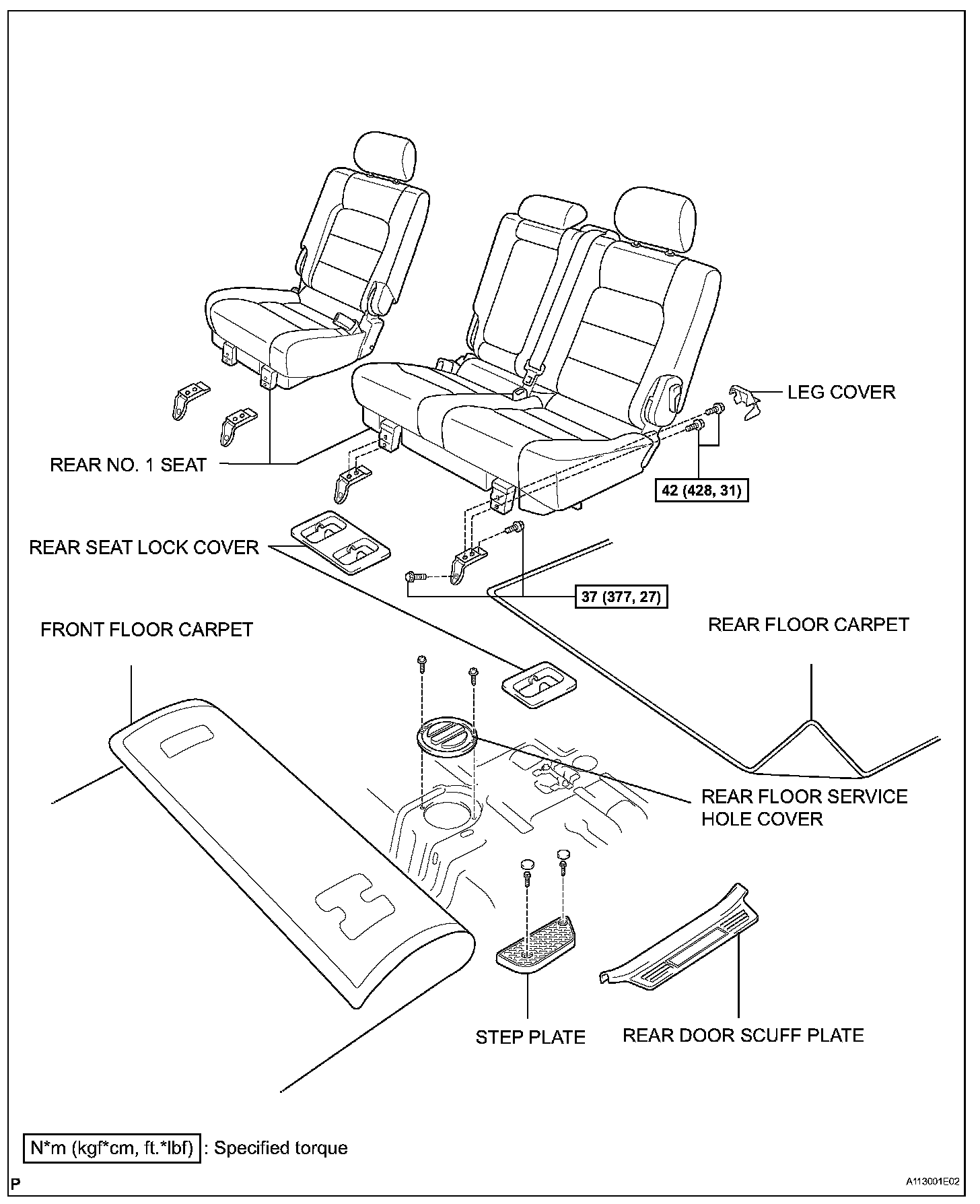 LEG COVER

REAR NO. 1 SEAT

42 (428, 31)

REAR SEAT LOCK COVER

37 (377, 27)

FRONT FLOOR CARPET

REAR FLOOR CARPET

REAR FLOOR SERVICE HOLE COVER

STEP PLATE

REAR DOOR SCUFF PLATE

N*m (kgf*cm, ft.*lbf) : Specified torque

P

A113001E02