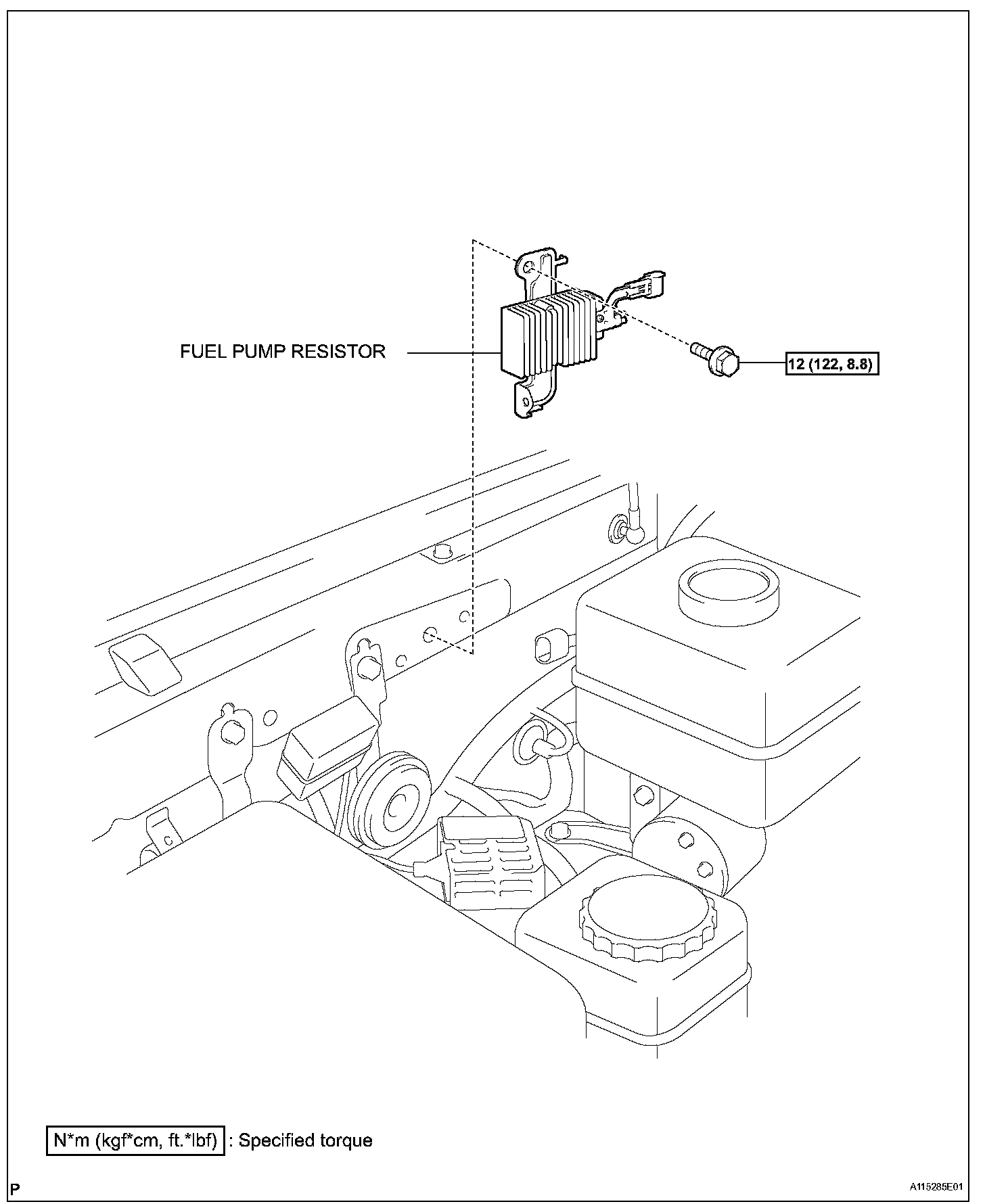 FUEL PUMP RESISTOR

12 (122, 8.8)

N*m (kgf*cm, ft.*lbf) : Specified torque

P

A115285E01