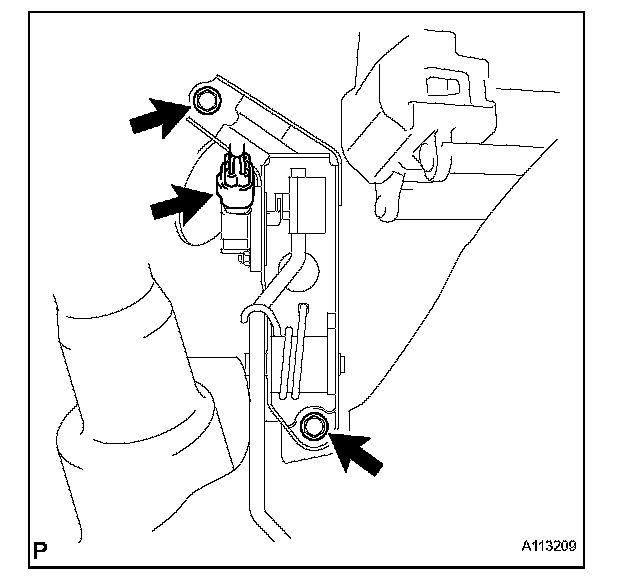 P

A113209