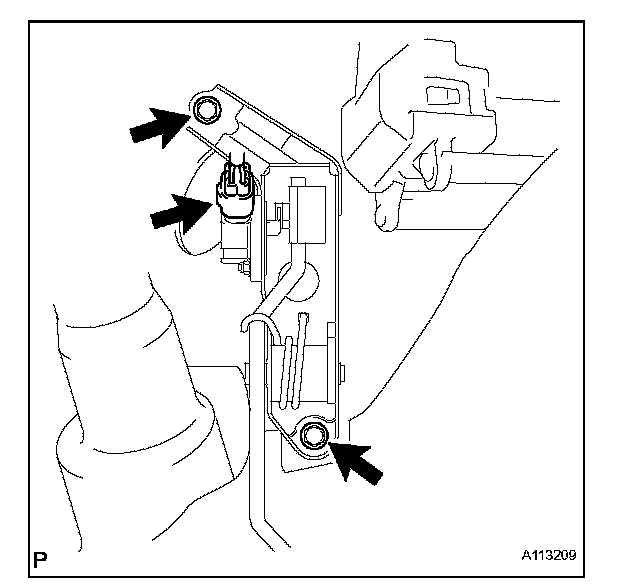 P

A113209