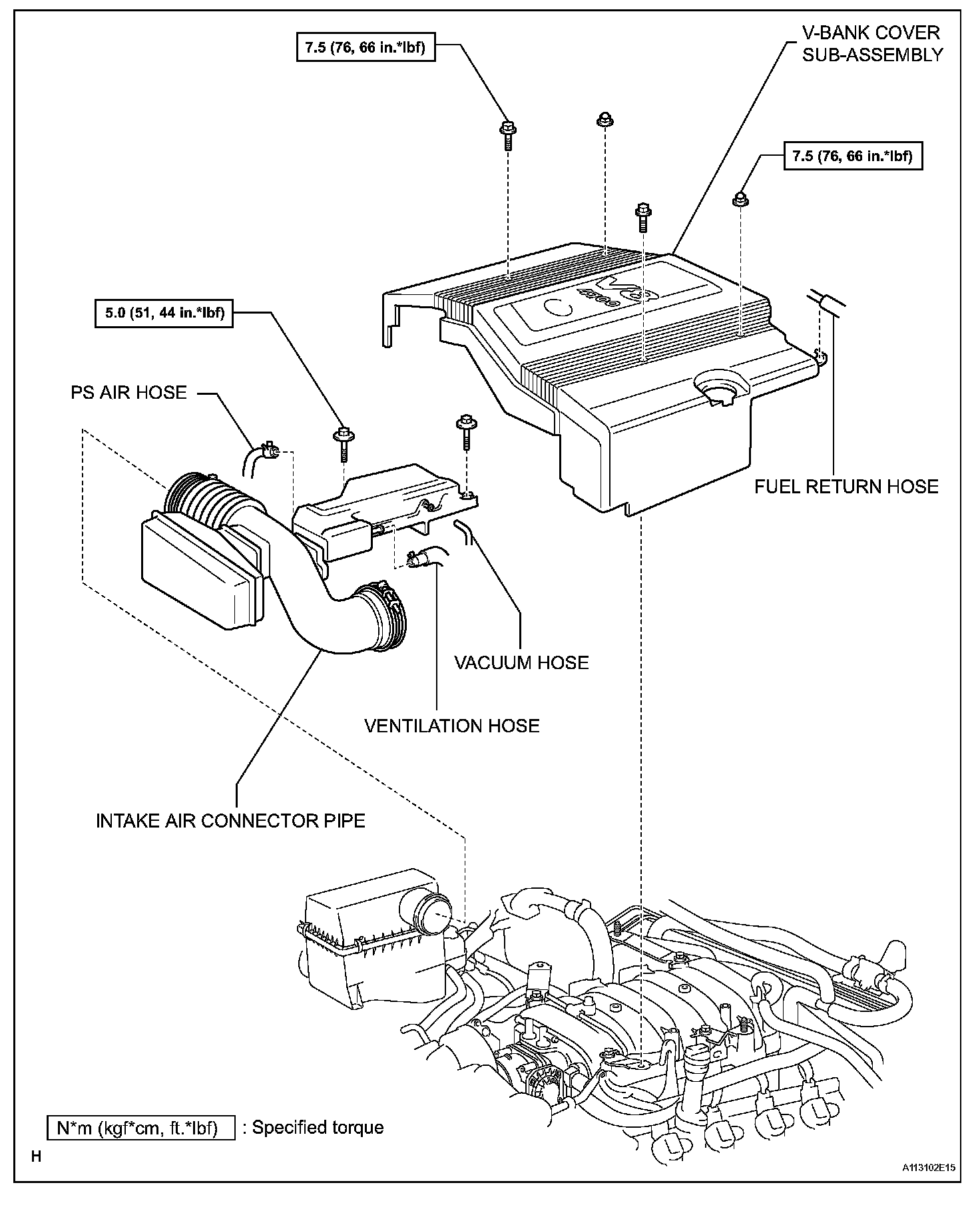 7.5 (76, 66 in.*lbf)

V-BANK COVER SUB-ASSEMBLY

7.5 (76, 66 in.*lbf)

5.0 (51, 44 in.*lbf)

PS AIR HOSE

FUEL RETURN HOSE

VACUUM HOSE

VENTILATION HOSE

INTAKE AIR CONNECTOR PIPE

N*m (kgf*cm, ft.*lbf) : Specified torque

H

A113102E15