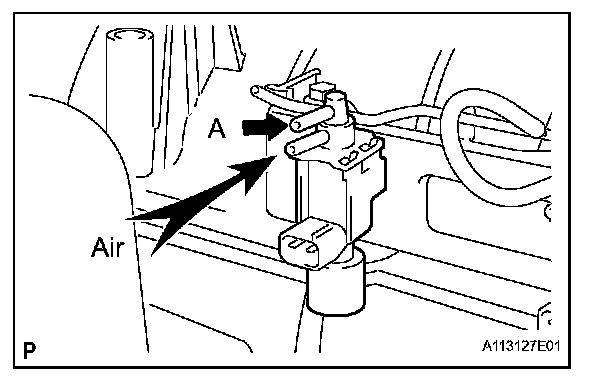 A

Air

P

A113127E01