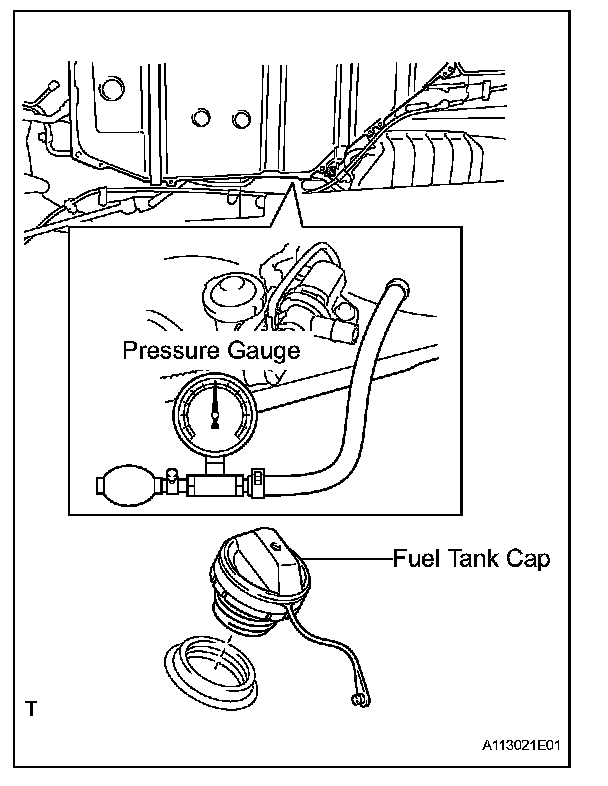 Pressure Gauge

Fuel Tank Cap

T

A113021E01