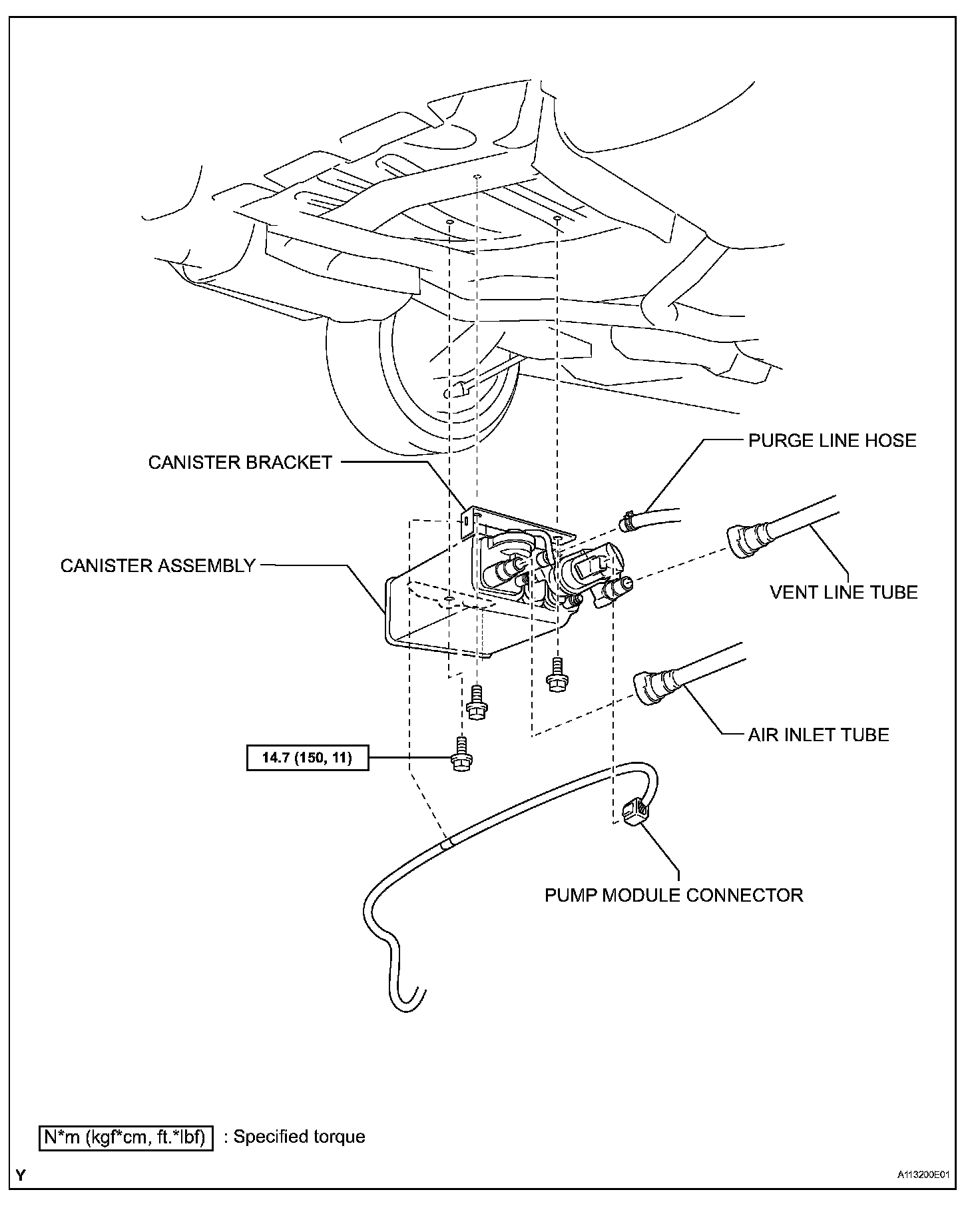 PURGE LINE HOSE

CANISTER BRACKET

CANISTER ASSEMBLY

VENT LINE TUBE

AIR INLET TUBE

14.7 (150, 11)

PUMP MODULE CONNECTOR

N*m (kgf*cm, ft.*lbf) : Specified torque

Y

A113200E01