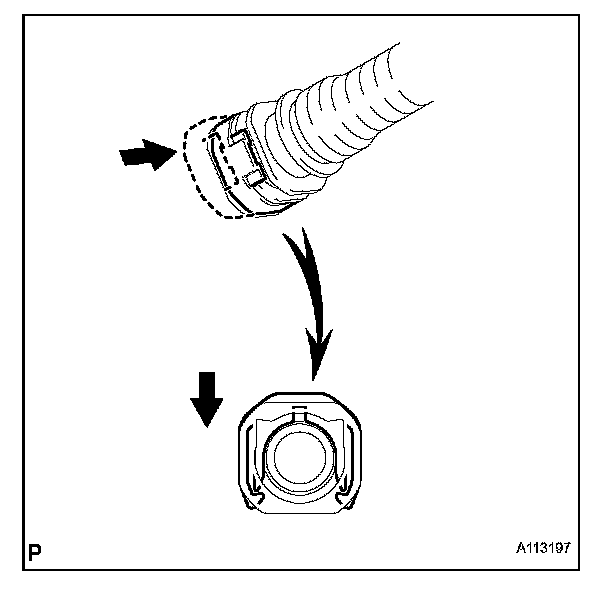 P

A113197