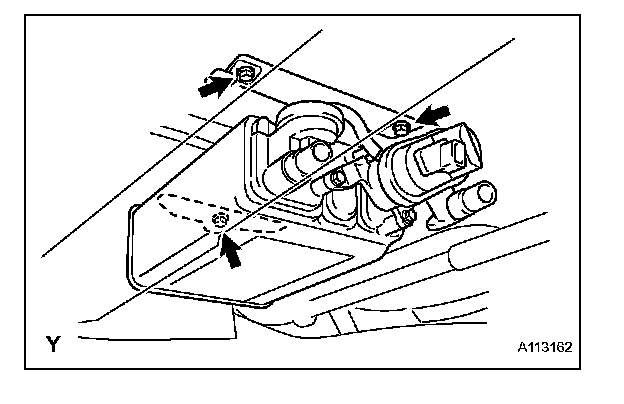 Y

A113162