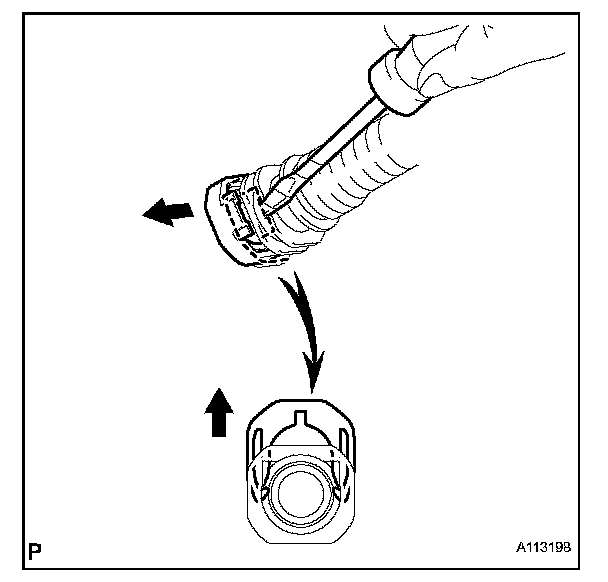 P

A113198