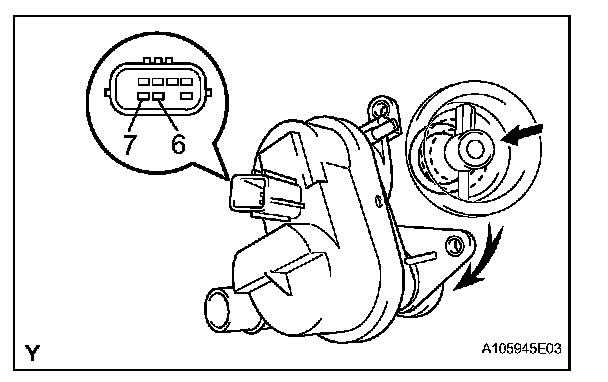 7
6
Y
A105945E03