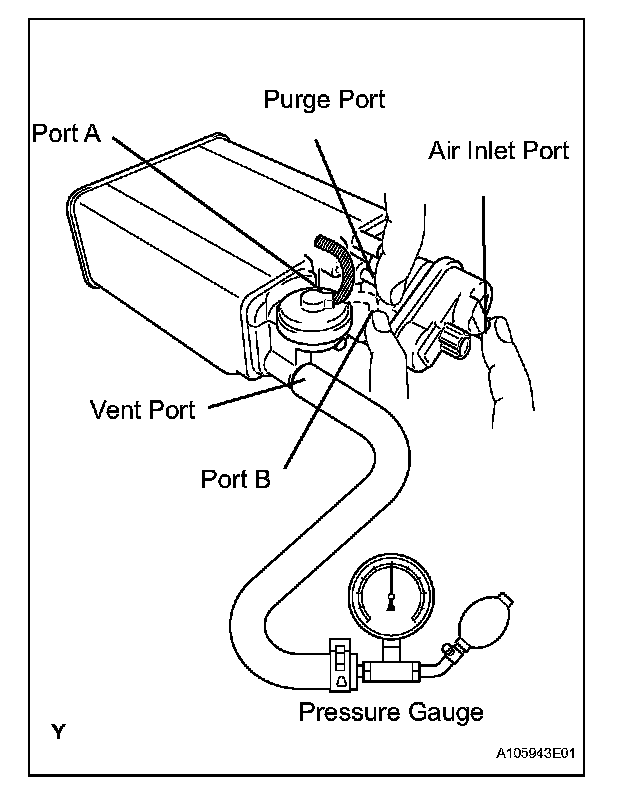 Purge Port

Port A

Air Inlet Port

Vent Port

Port B

Pressure Gauge

Y

A105943E01