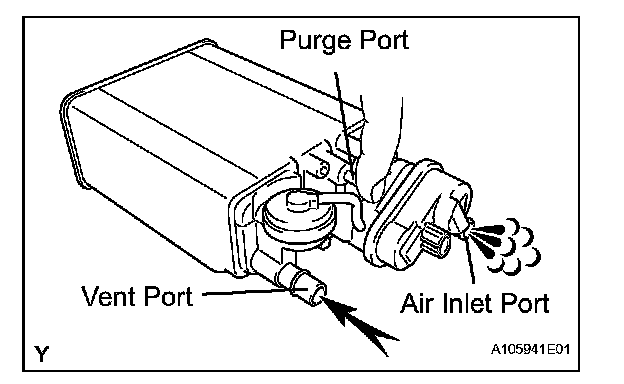 Purge Port

Vent Port

Air Inlet Port

Y

A105941E01