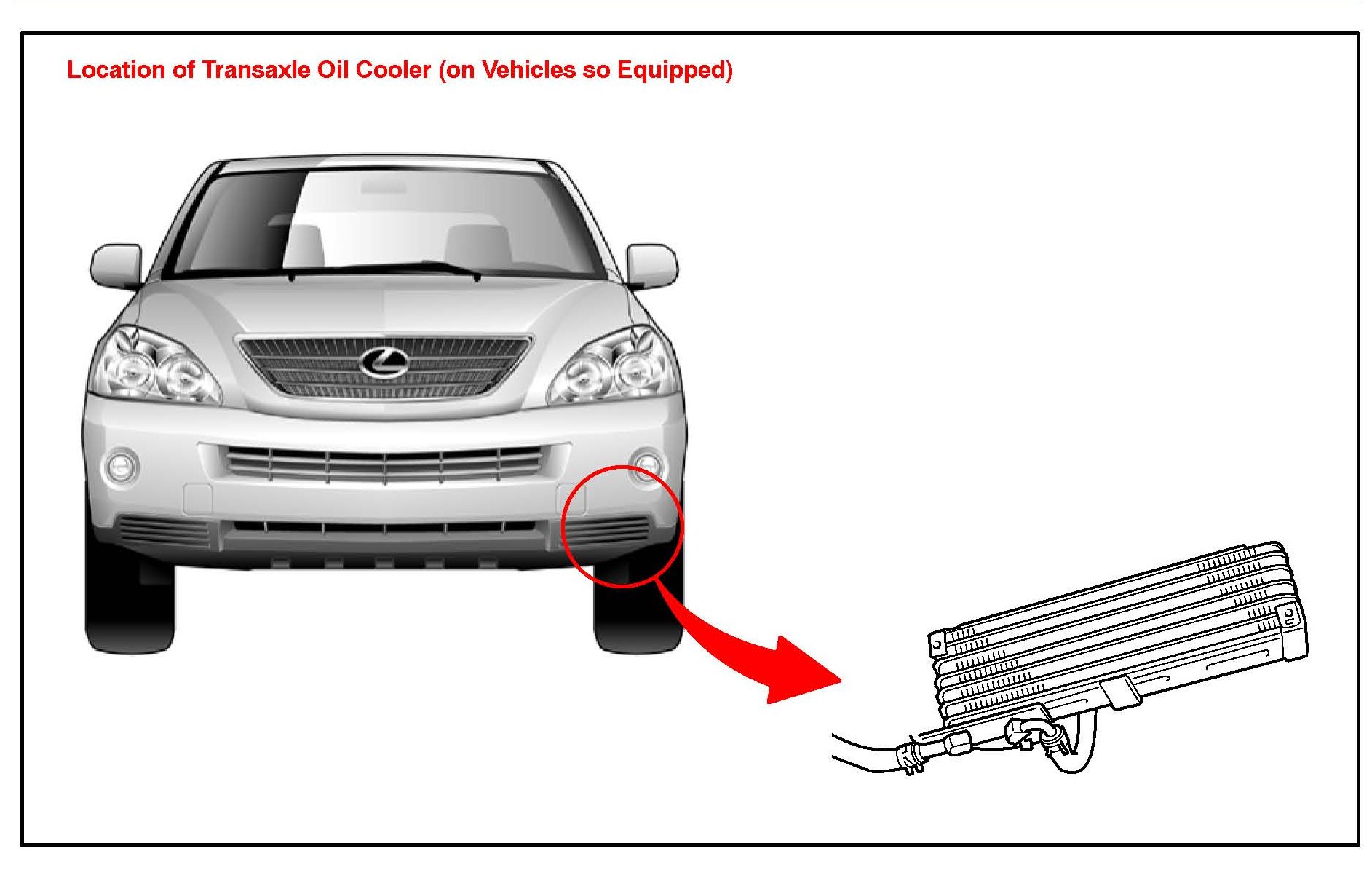 Location of Transaxle Oil Cooler (on Vehicles so Equipped)