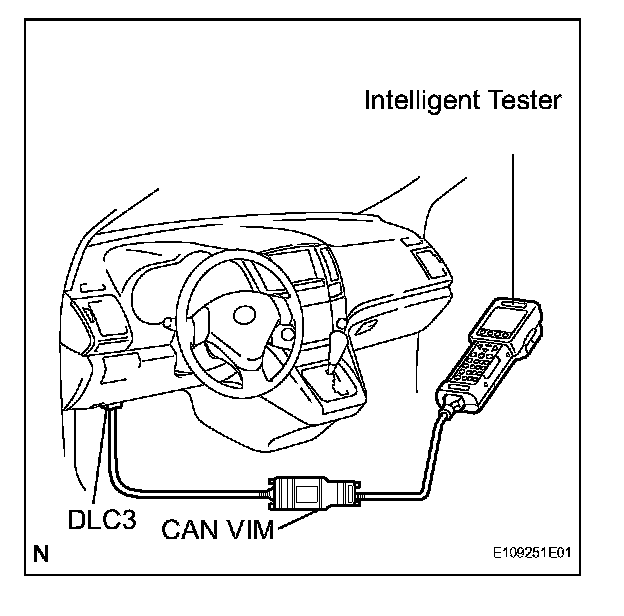 Intelligent Tester

DLC3

CAN VIM

N

E109251E01