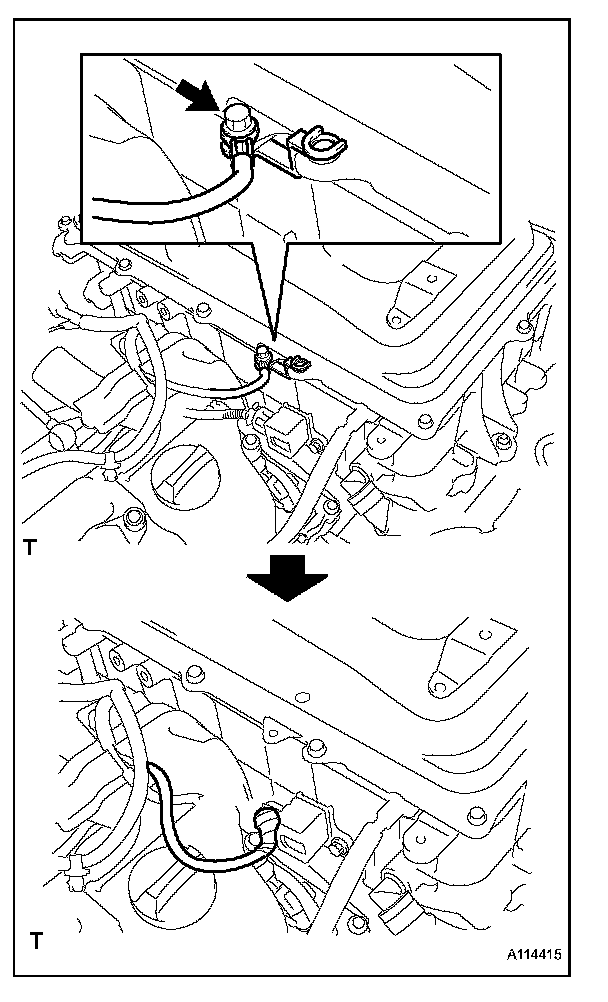 T

T

A114415