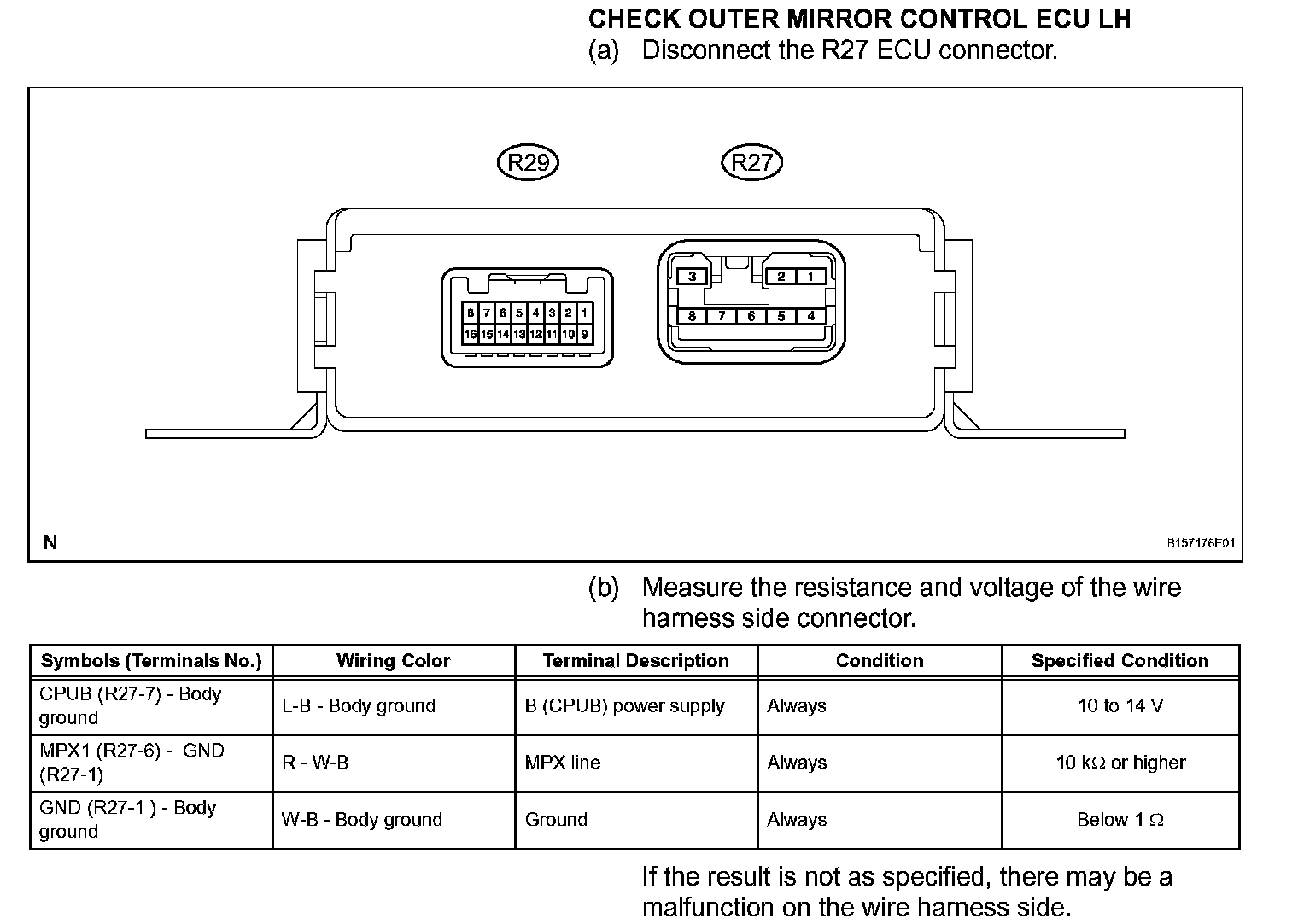 CHECK OUTER MIRROR CONTROL ECU LH
(a) Disconnect the R27 ECU connector.

R29
R27

8 7 6 5 4 3 2 1
16 15 14 13 12 11 10 9

3
2 1
8 7 6 5 4

N
B157176E01

(b) Measure the resistance and voltage of the wire harness side connector.

| Symbols (Terminals No.) | Wiring Color | Terminal Description | Condition | Specified Condition |
|---|---|---|---|---|
| CPUB (R27-7) - Body ground | L-B - Body ground | B (CPUB) power supply | Always | 10 to 14 V |
| MPX1 (R27-6) - GND (R27-1) | R - W-B | MPX line | Always | 10 kΩ or higher |
| GND (R27-1 ) - Body ground | W-B - Body ground | Ground | Always | Below 1 Ω |

If the result is not as specified, there may be a malfunction on the wire harness side.