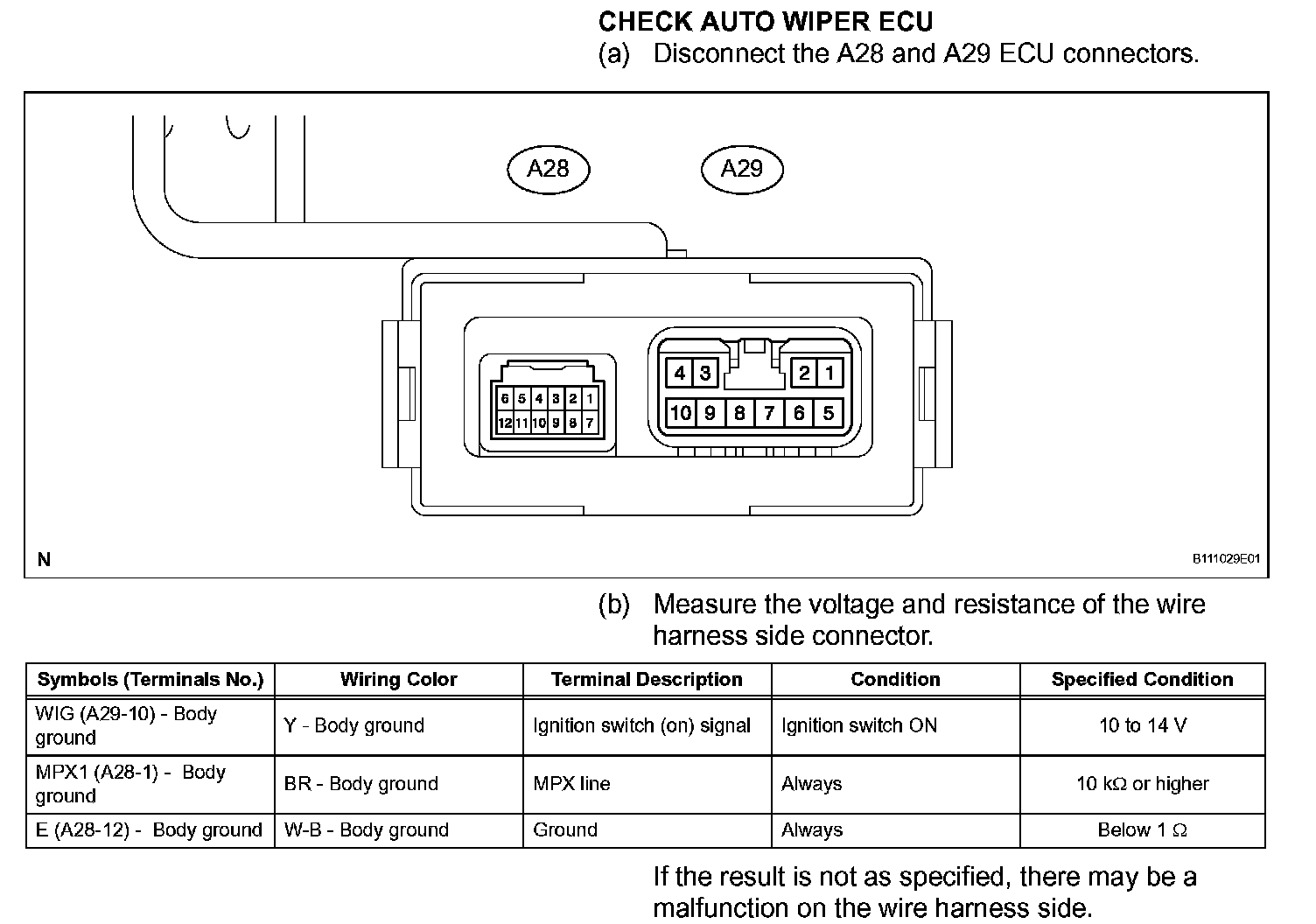 CHECK AUTO WIPER ECU
(a) Disconnect the A28 and A29 ECU connectors.

A28
A29

6 5 4 3 2 1
12 11 10 9 8 7

4 3 2 1
10 9 8 7 6 5

N
B111029E01

(b) Measure the voltage and resistance of the wire harness side connector.

| Symbols (Terminals No.) | Wiring Color | Terminal Description | Condition | Specified Condition |
|---|---|---|---|---|
| WIG (A29-10) - Body ground | Y - Body ground | Ignition switch (on) signal | Ignition switch ON | 10 to 14 V |
| MPX1 (A28-1) - Body ground | BR - Body ground | MPX line | Always | 10 kΩ or higher |
| E (A28-12) - Body ground | W-B - Body ground | Ground | Always | Below 1 Ω |

If the result is not as specified, there may be a malfunction on the wire harness side.