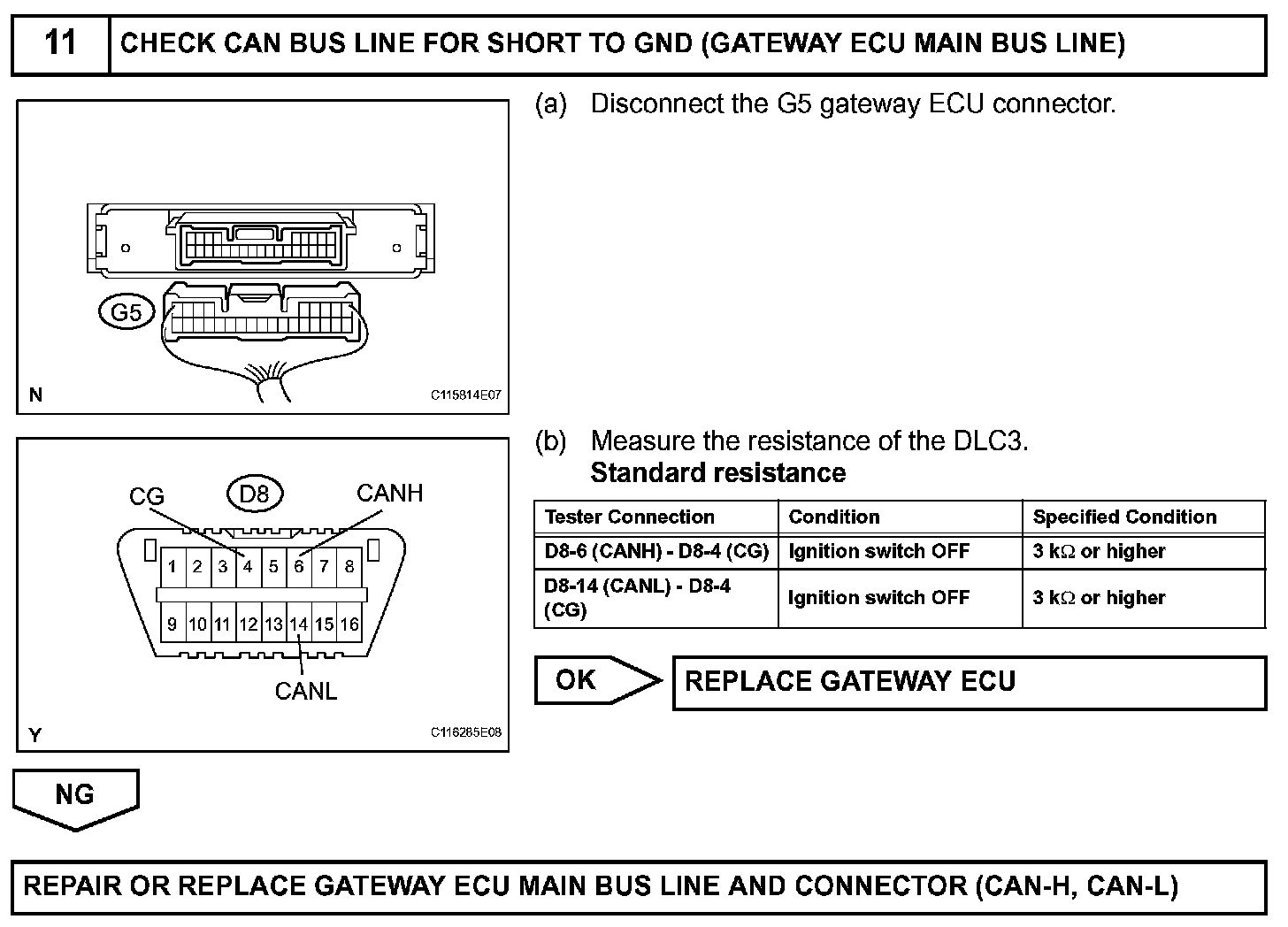 11 CHECK CAN BUS LINE FOR SHORT TO GND (GATEWAY ECU MAIN BUS LINE)

G5

N C115814E07

(a) Disconnect the G5 gateway ECU connector.

CG D8 CANH

1 2 3 4 5 6 7 8

9 10 11 12 13 14 15 16

CANL

Y C116285E08

(b) Measure the resistance of the DLC3.
Standard resistance

| Tester Connection | Condition | Specified Condition |
|---|---|---|
| D8-6 (CANH) - D8-4 (CG) | Ignition switch OFF | 3 k$\Omega$ or higher |
| D8-14 (CANL) - D8-4 (CG) | Ignition switch OFF | 3 k$\Omega$ or higher |

OK REPLACE GATEWAY ECU

NG

REPAIR OR REPLACE GATEWAY ECU MAIN BUS LINE AND CONNECTOR (CAN-H, CAN-L)