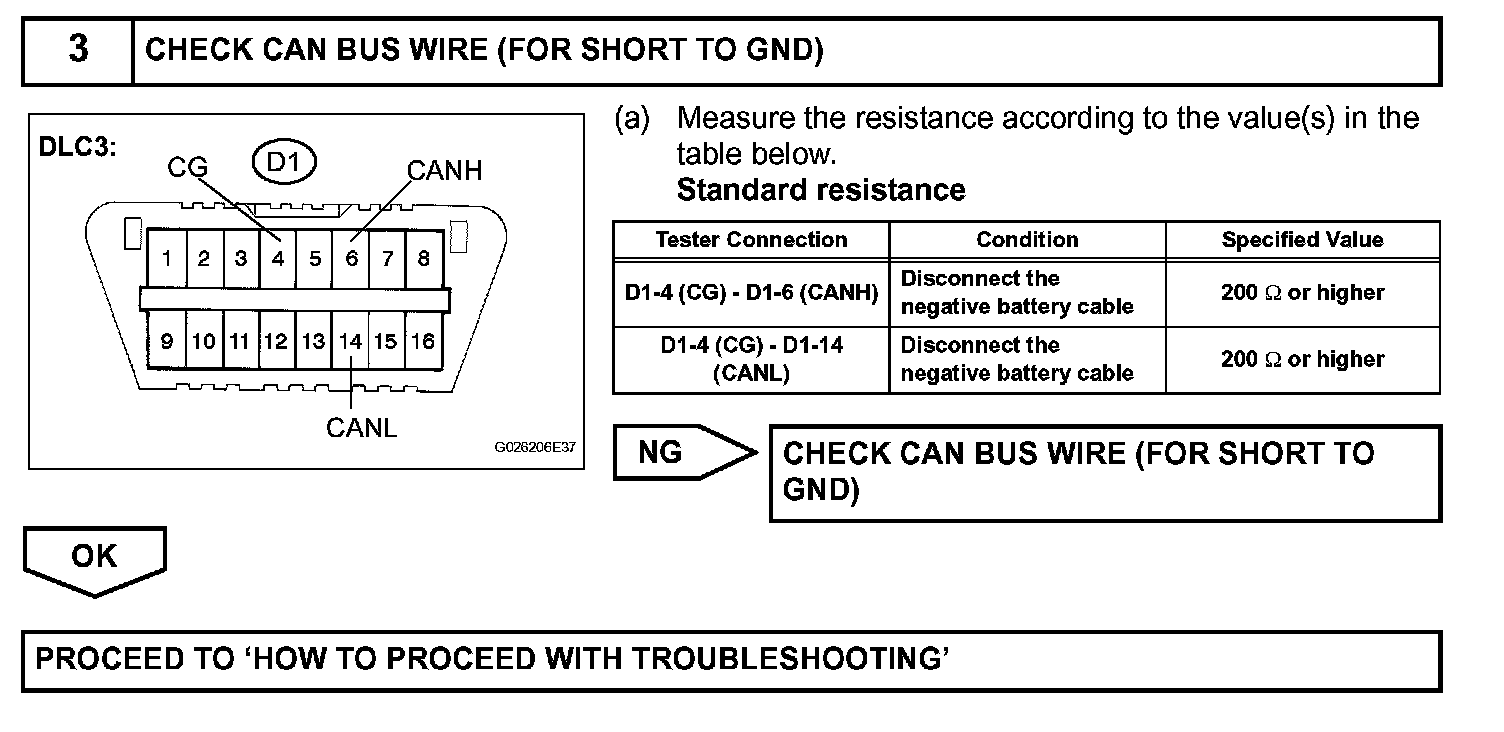 3 CHECK CAN BUS WIRE (FOR SHORT TO GND)

DLC3:
CG
D1
CANH
1 2 3 4 5 6 7 8
9 10 11 12 13 14 15 16
CANL
G026206E37

(a) Measure the resistance according to the value(s) in the table below.
Standard resistance

| Tester Connection | Condition | Specified Value |
|---|---|---|
| D1-4 (CG) - D1-6 (CANH) | Disconnect the negative battery cable | 200 $\Omega$ or higher |
| D1-4 (CG) - D1-14 (CANL) | Disconnect the negative battery cable | 200 $\Omega$ or higher |

NG
CHECK CAN BUS WIRE (FOR SHORT TO GND)

OK

PROCEED TO ‘HOW TO PROCEED WITH TROUBLESHOOTING’