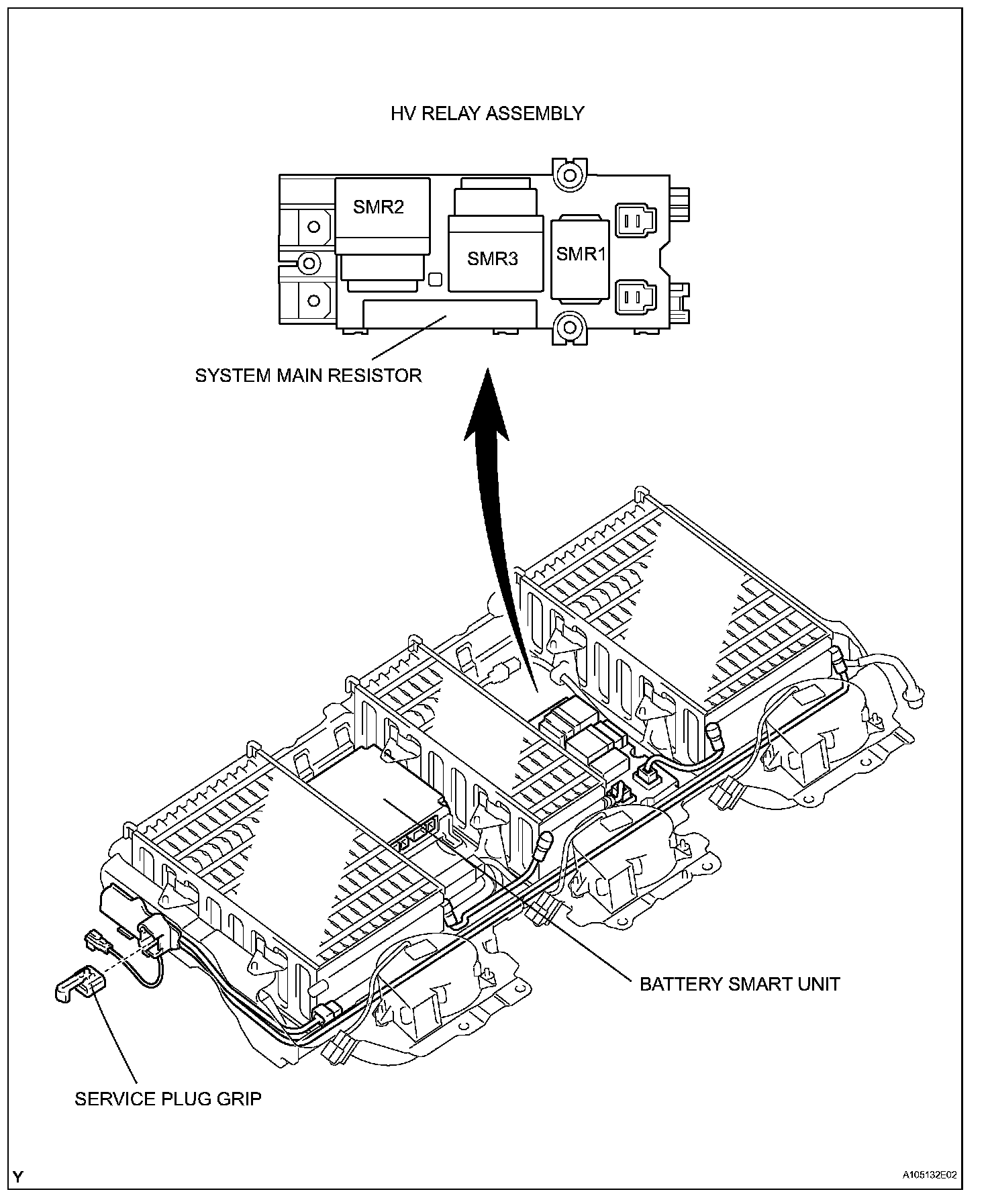 HV RELAY ASSEMBLY

SMR2

SMR3

SMR1

SYSTEM MAIN RESISTOR

BATTERY SMART UNIT

SERVICE PLUG GRIP

Y

A105132E02