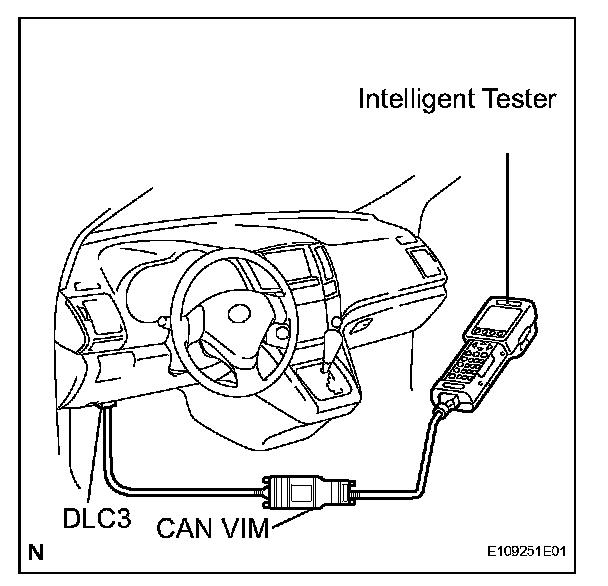 Intelligent Tester

DLC3

CAN VIM

N

E109251E01