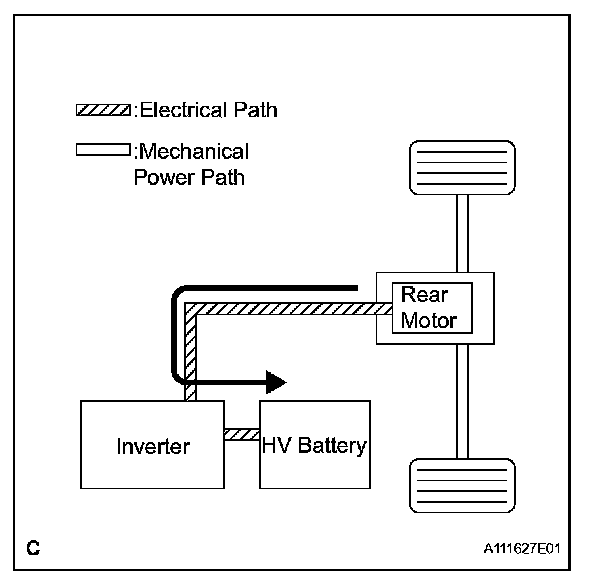 :Electrical Path

:Mechanical Power Path

Rear Motor

Inverter

HV Battery

C

A111627E01