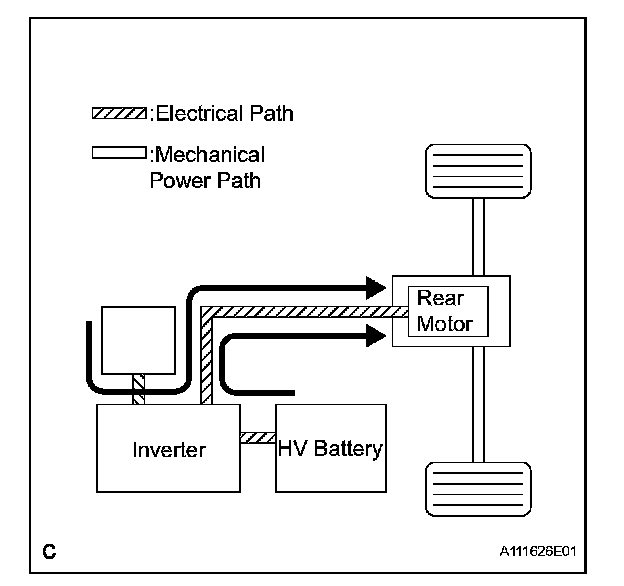 :Electrical Path

:Mechanical Power Path

Rear Motor

Inverter

HV Battery

C

A111626E01