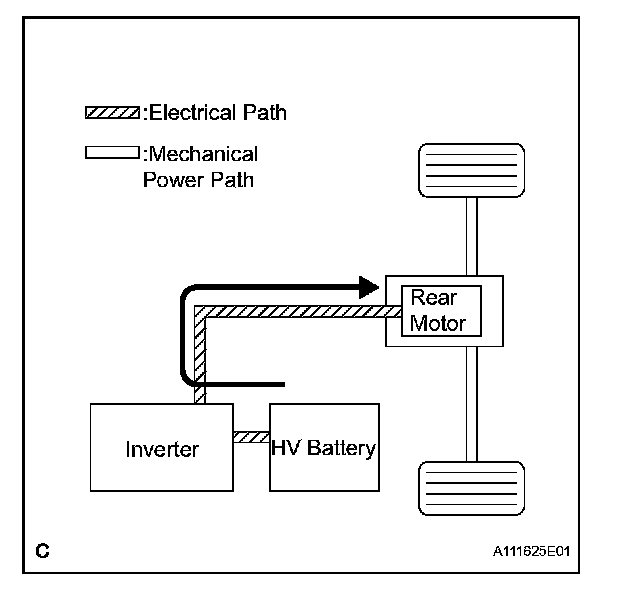 :Electrical Path

:Mechanical Power Path

Rear Motor

Inverter

HV Battery

C

A111625E01