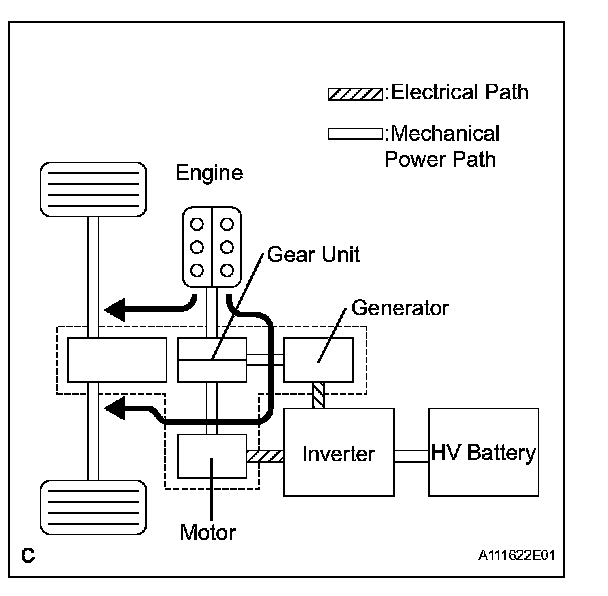 :Electrical Path

:Mechanical Power Path

Engine

Gear Unit

Generator

Inverter

HV Battery

Motor

C

A111622E01