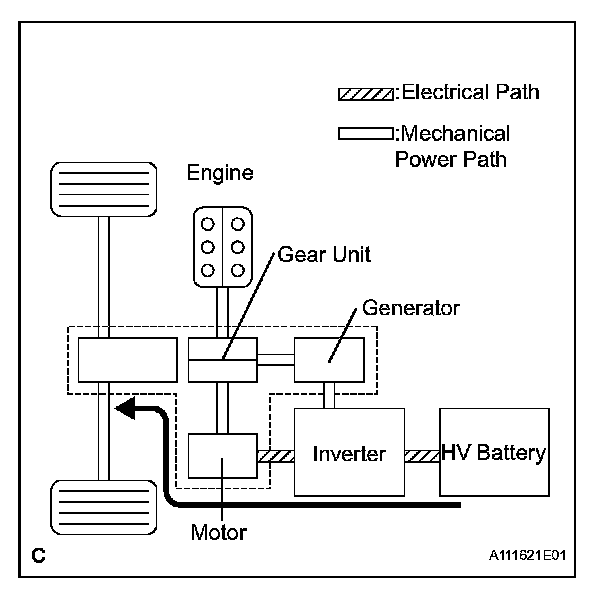 :Electrical Path

:Mechanical Power Path

Engine

Gear Unit

Generator

Inverter

HV Battery

Motor

C

A111621E01