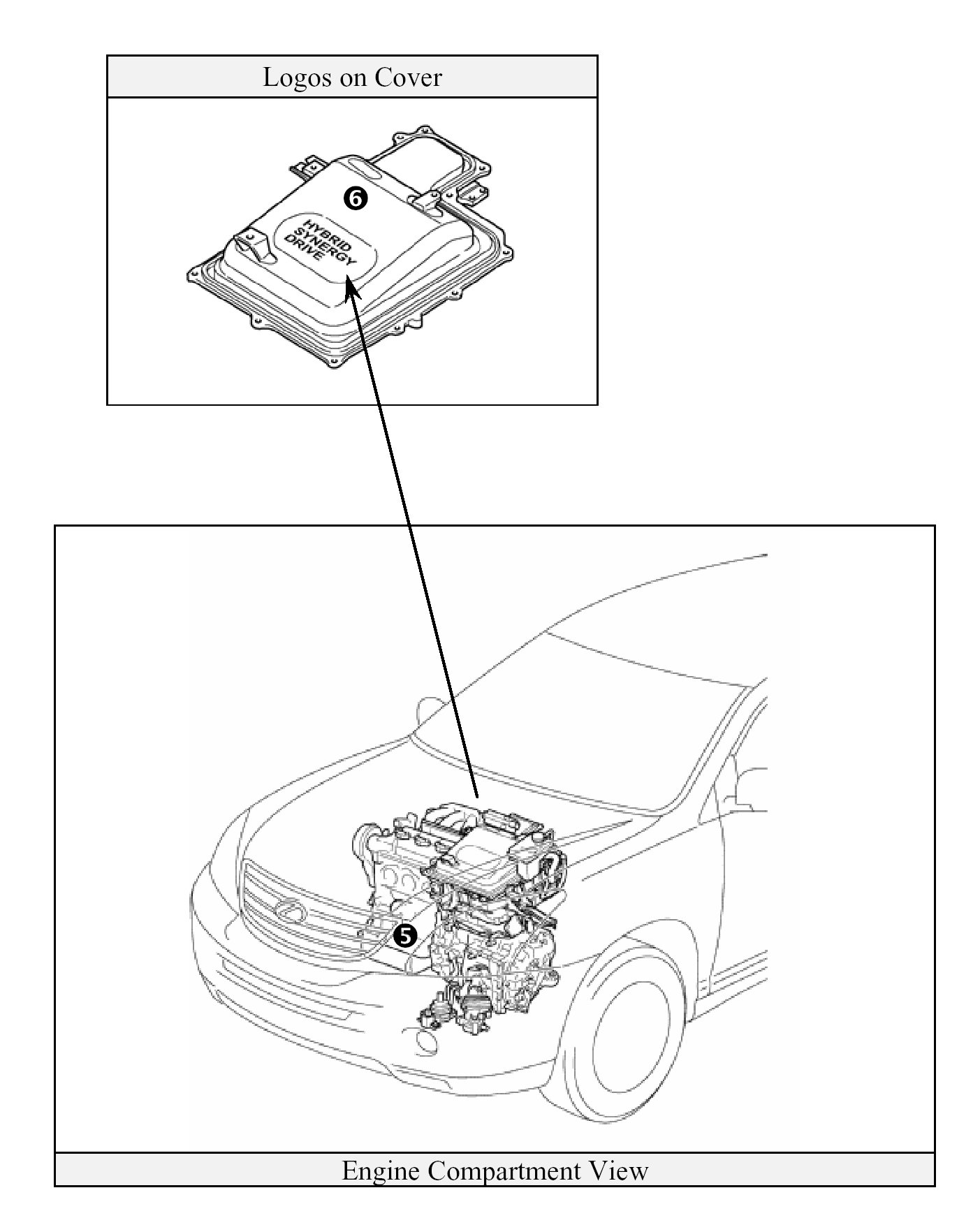 Logos on Cover

❻

HYBRID SYNERGY DRIVE

❺

Engine Compartment View