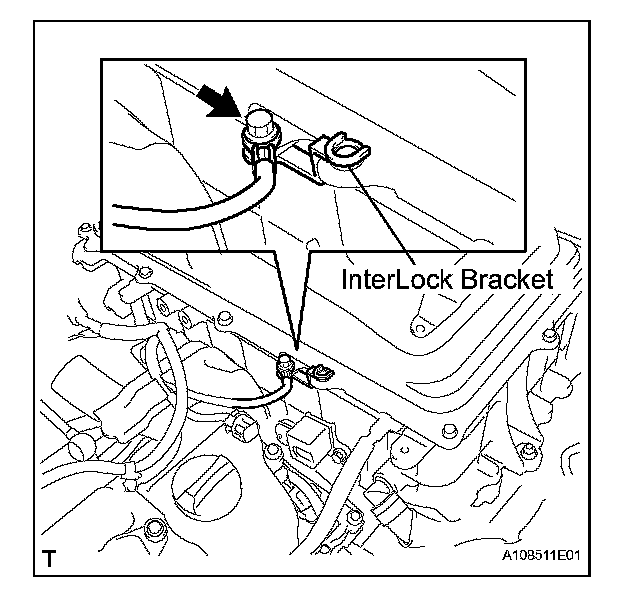 InterLock Bracket

T

A108511E01