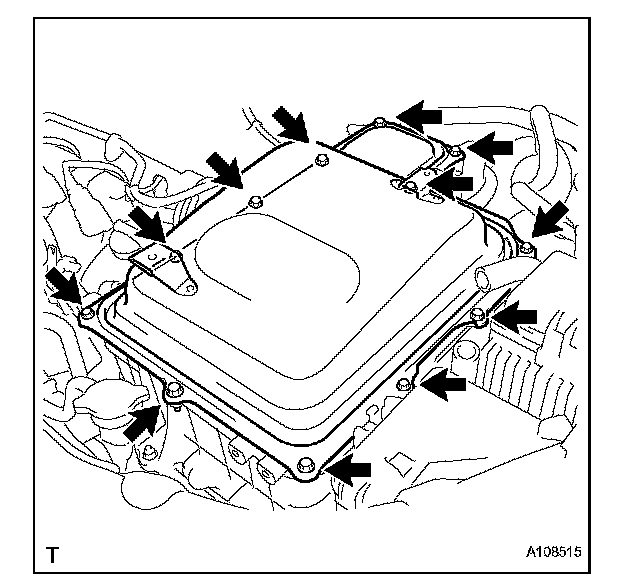 T

A108515