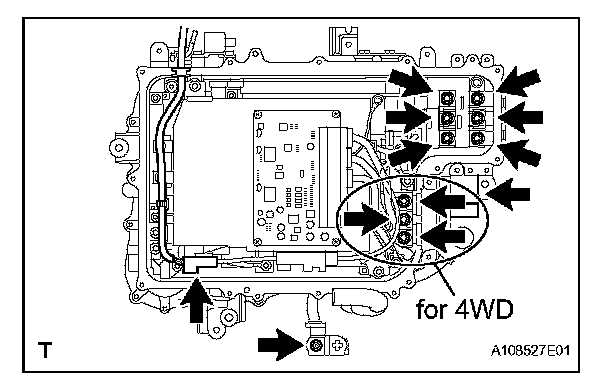 for 4WD

T

A108527E01