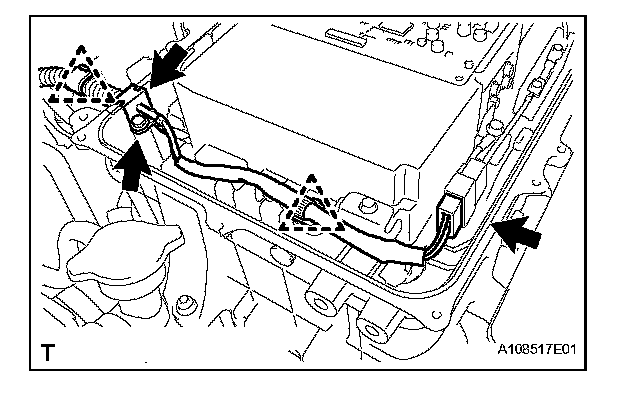 T

A108517E01